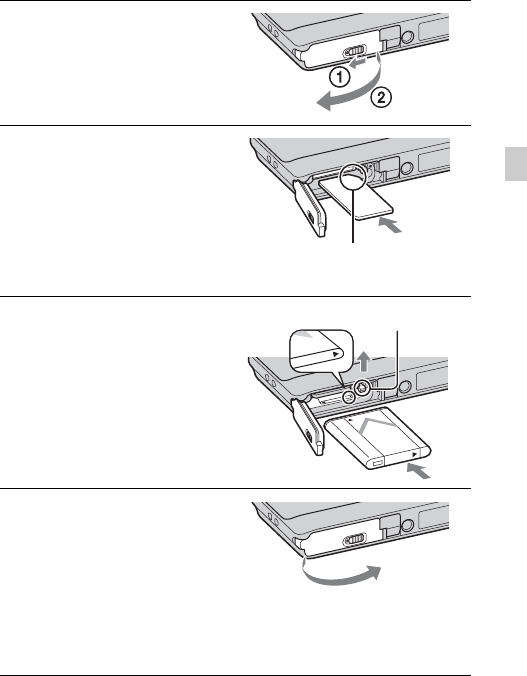 1

2