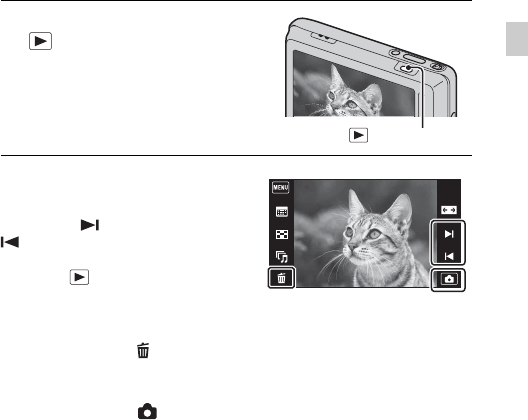 MENU