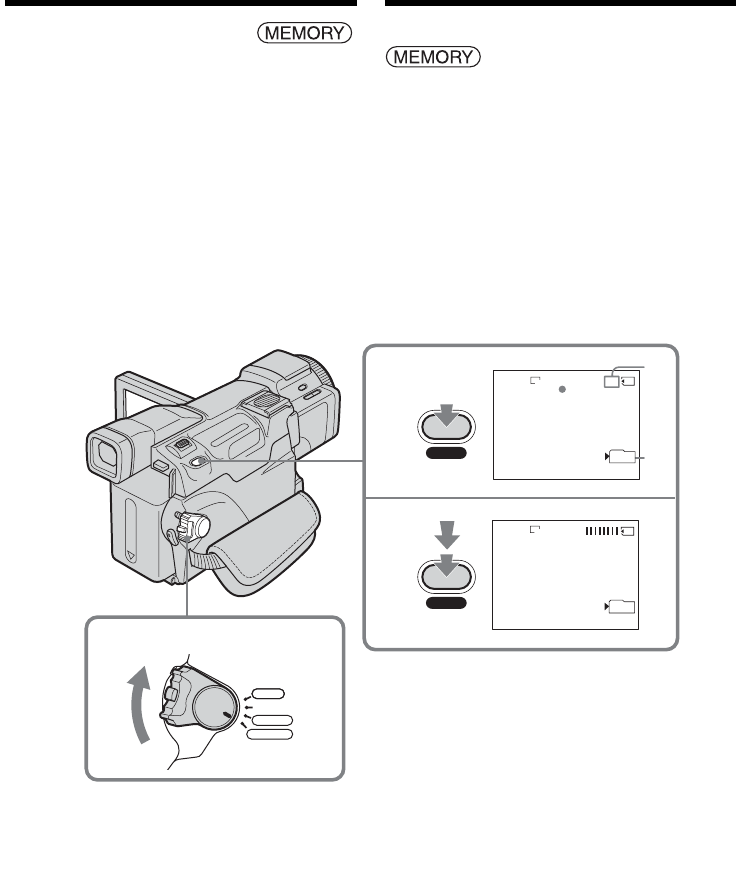 MEMORY

MEMORY