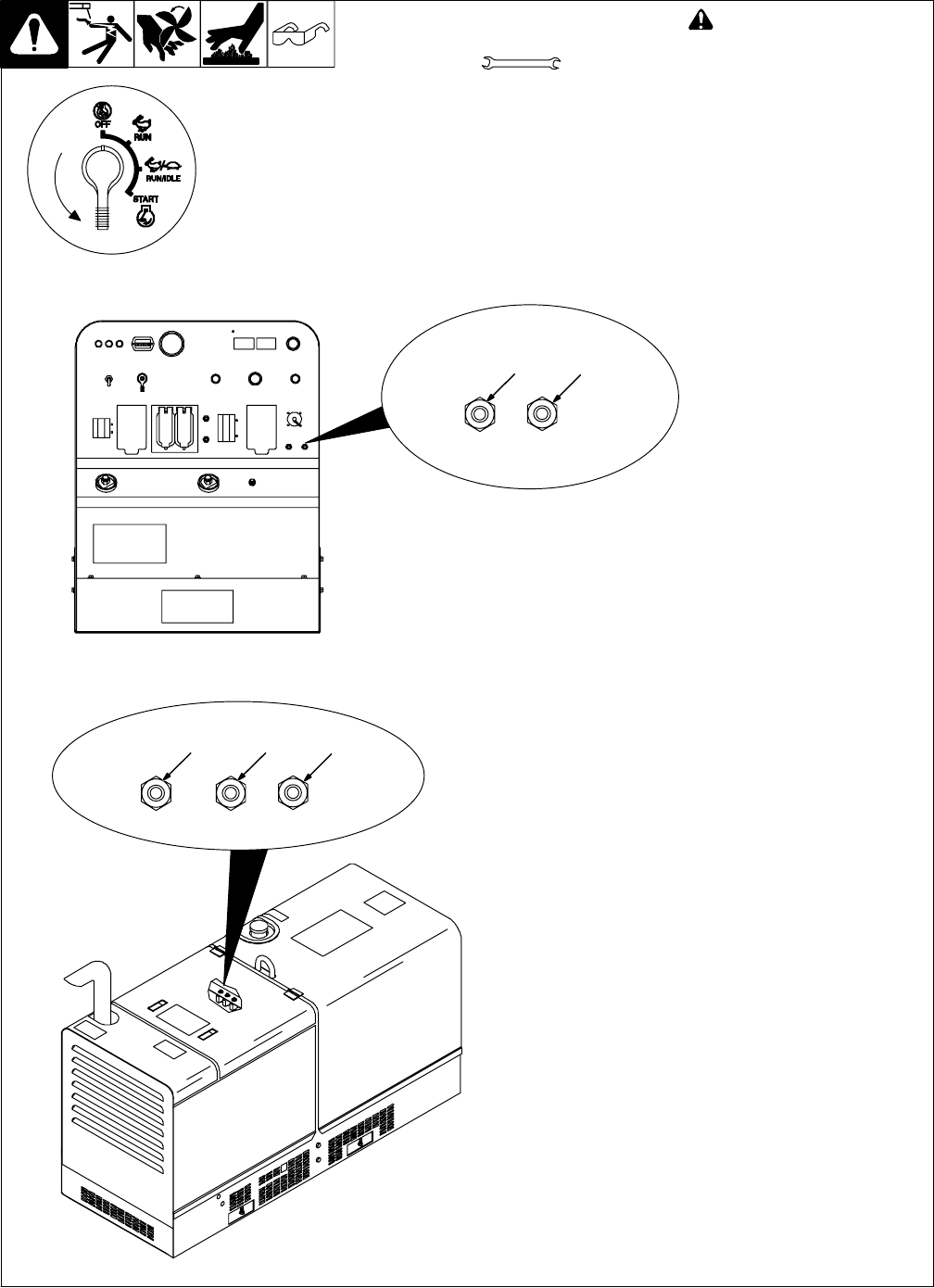 OFF
RUN
RUN/IDLE
START