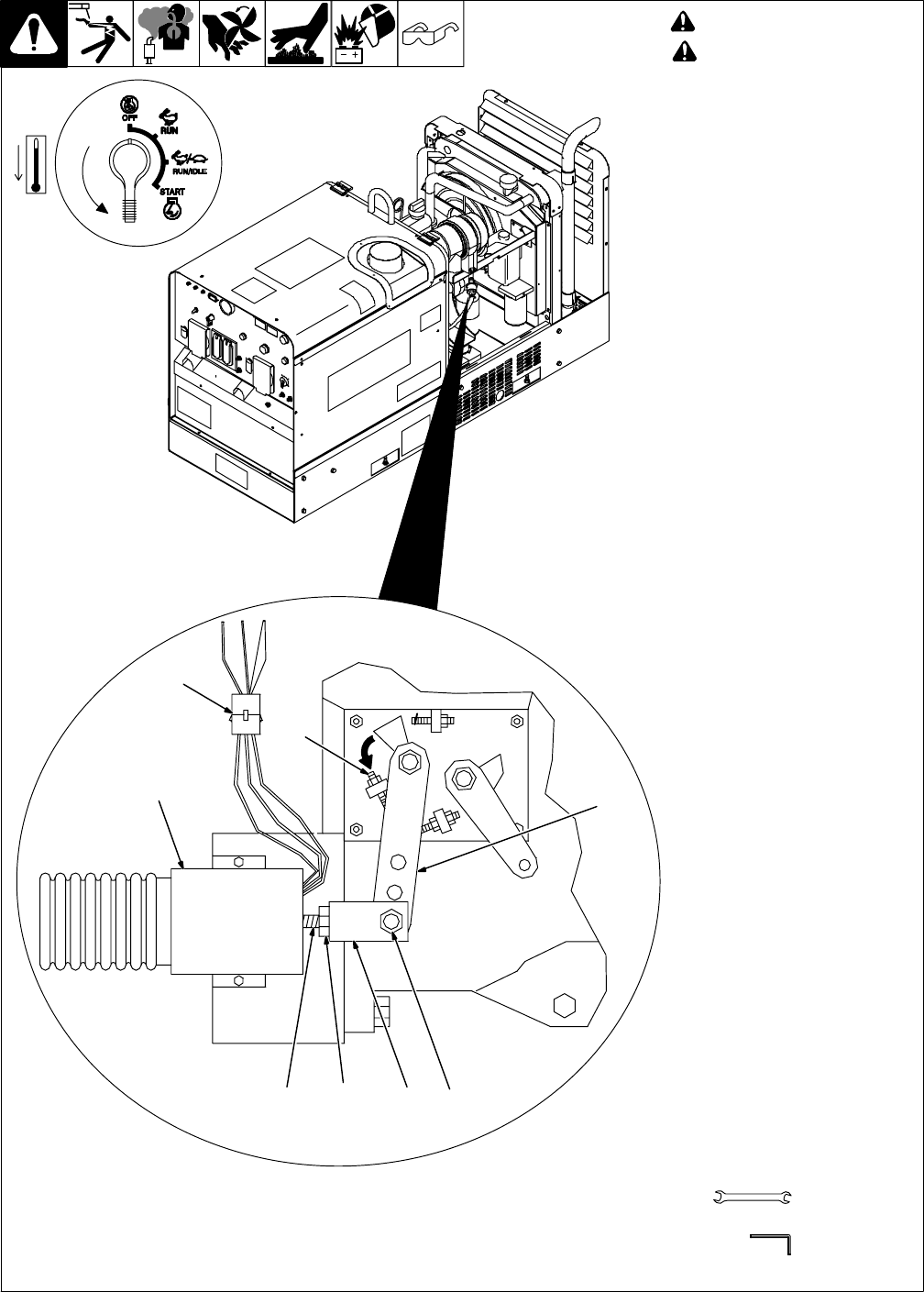 OFF
RUN
RUN/IDLE
START