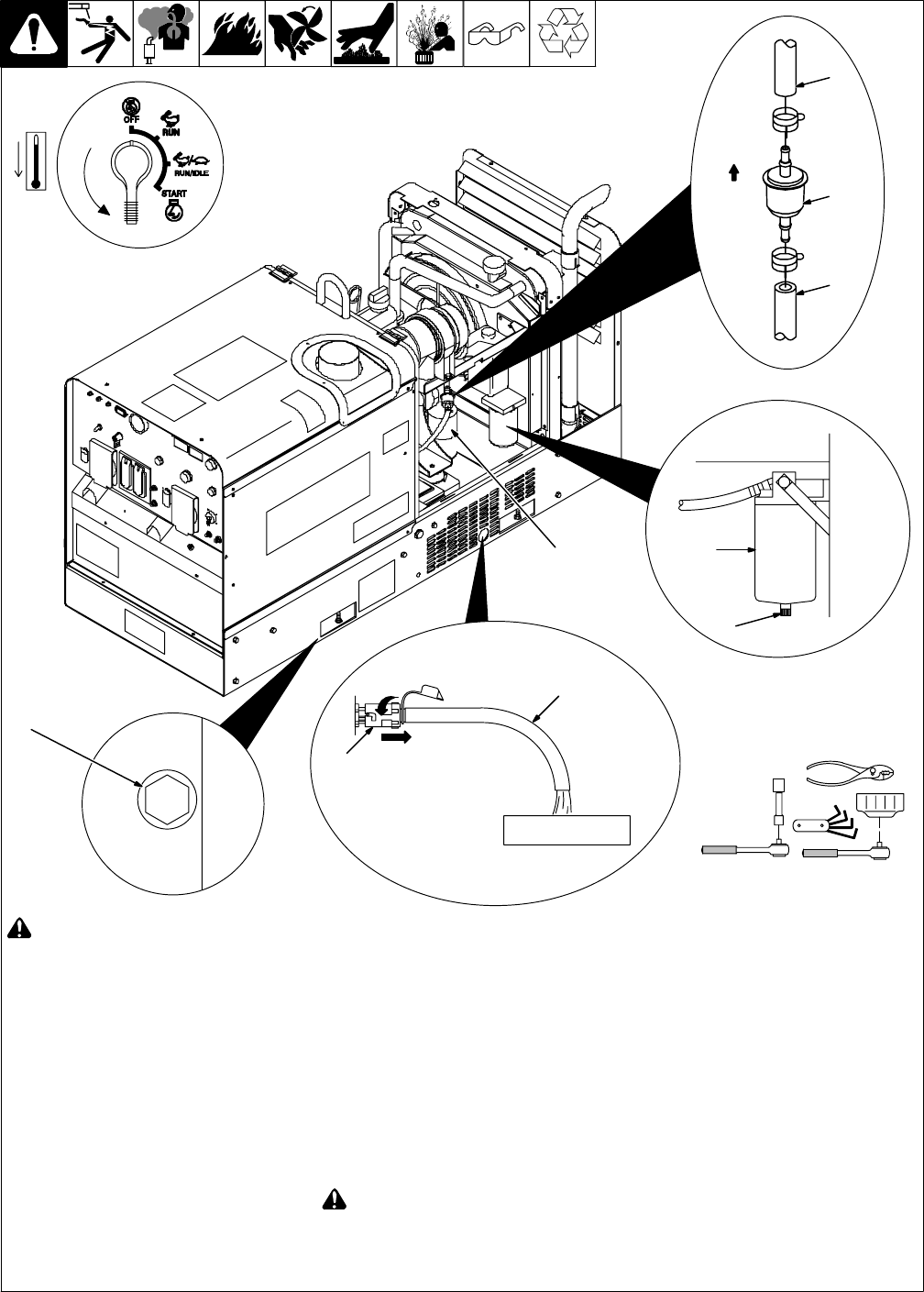 OFF

RUN

RUN/IDLE

START