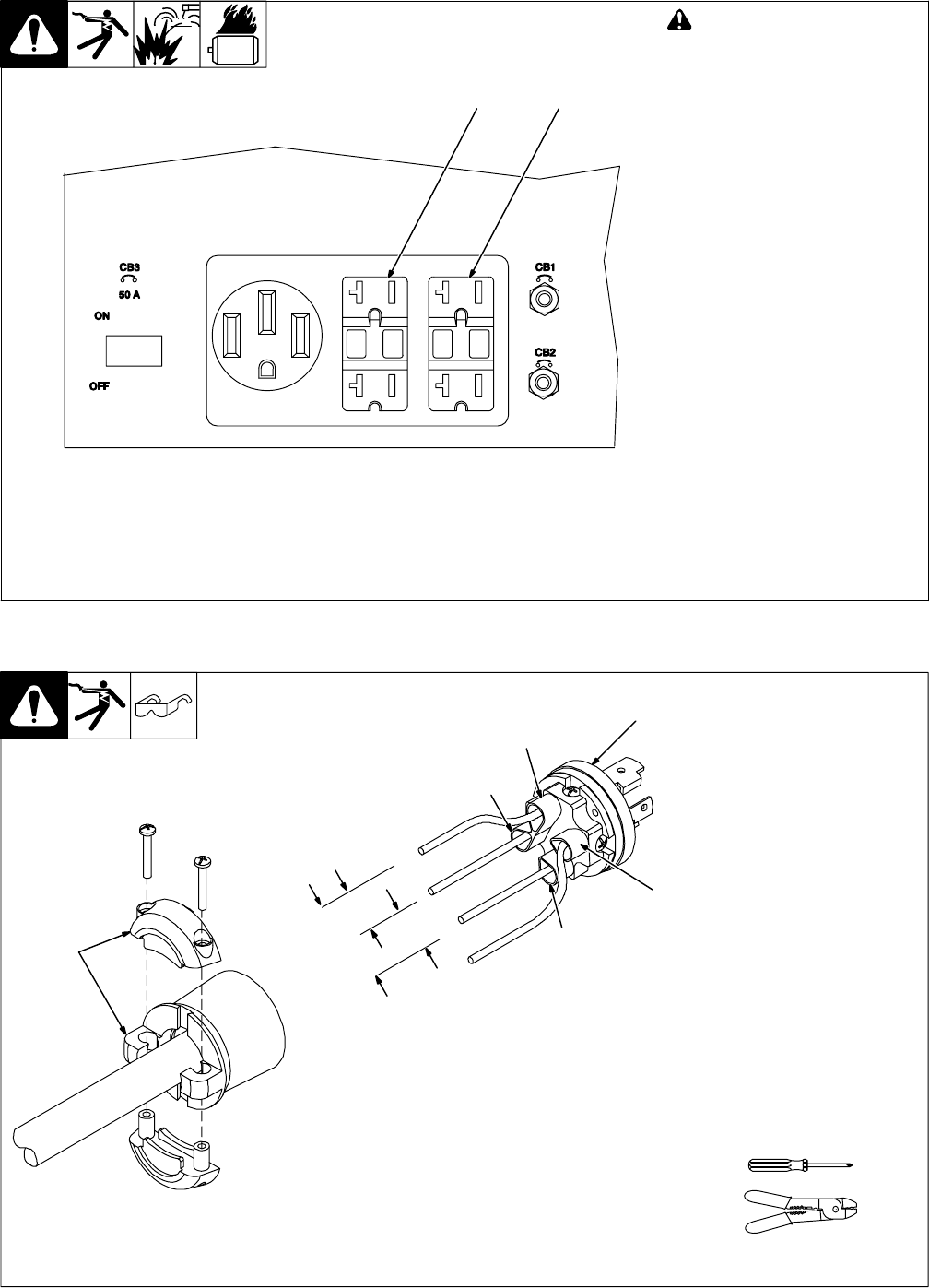 CB3
50 A
ON
OFF
CB1
CB2