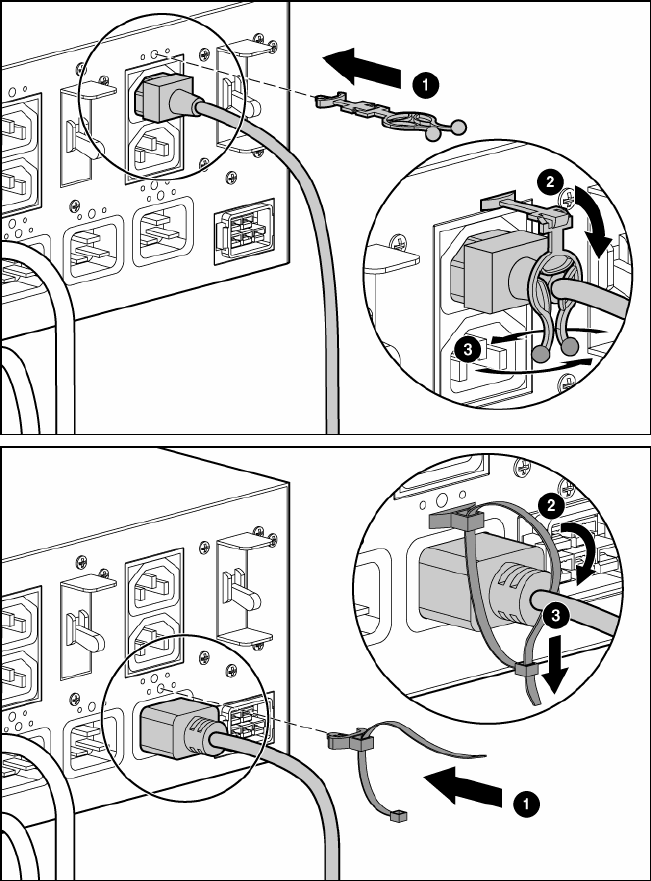 1
2
3
2
3
1