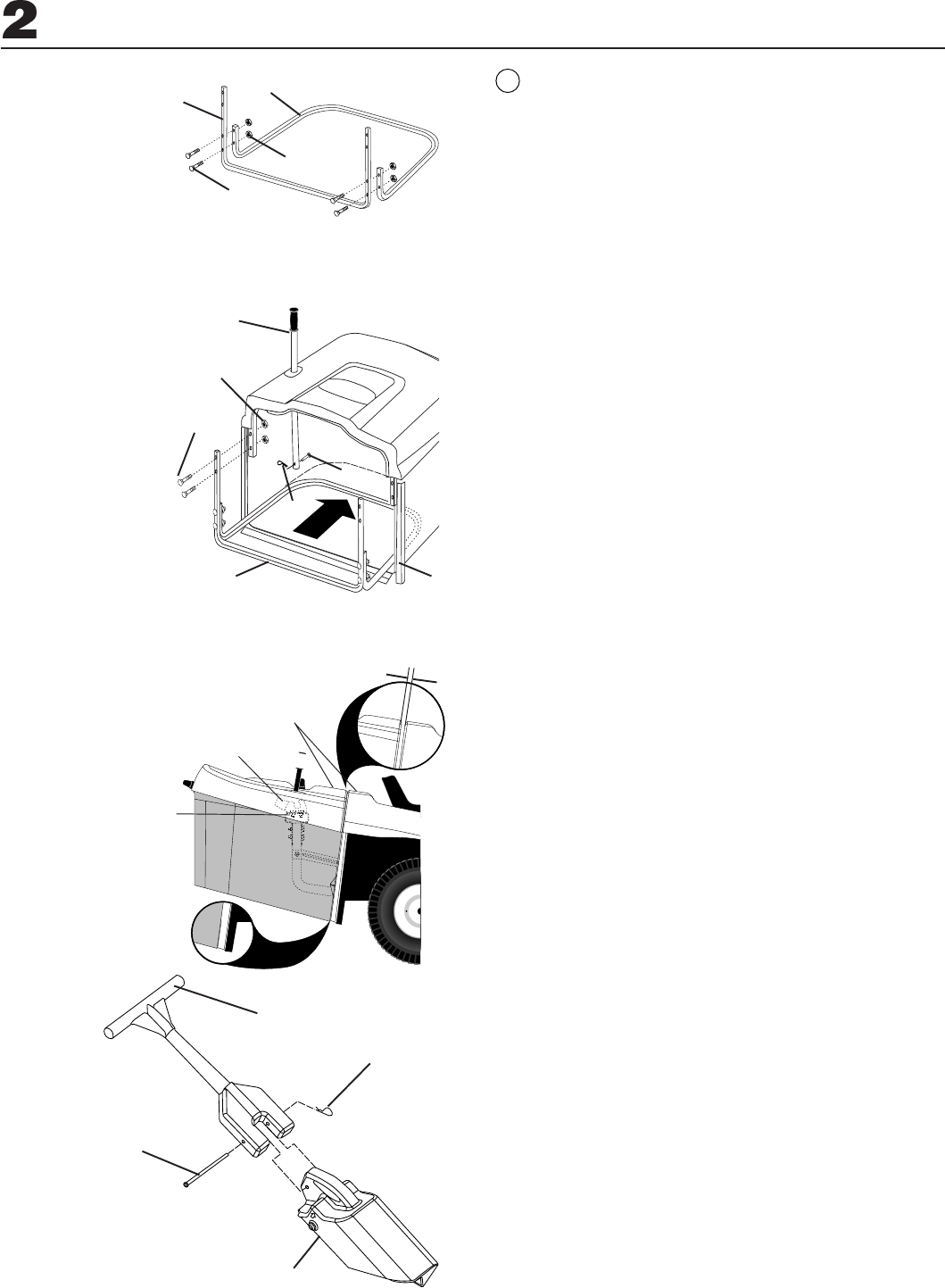 2