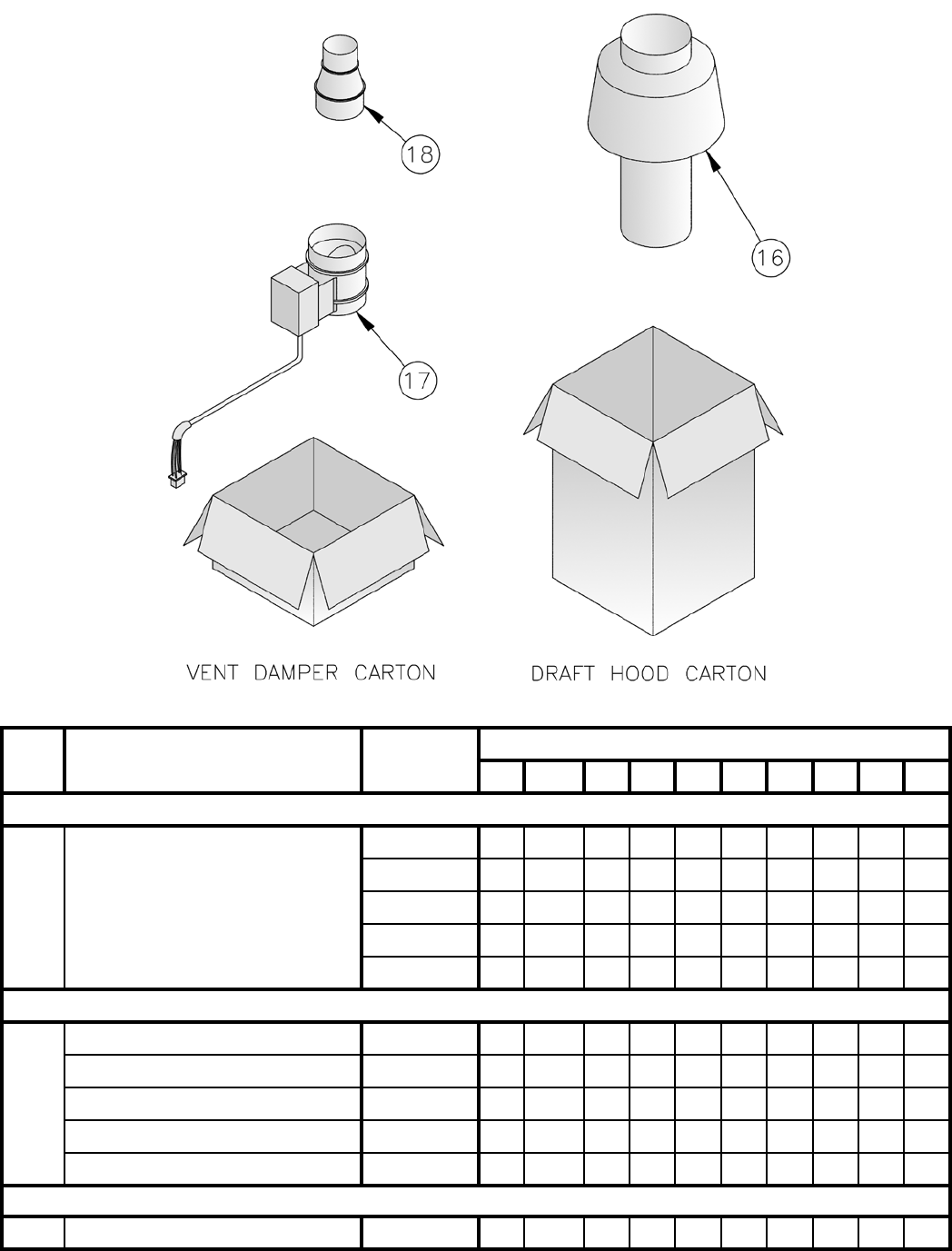 18

16

17

VENT DAMPER CARTON

DRAFT HOOD CARTON