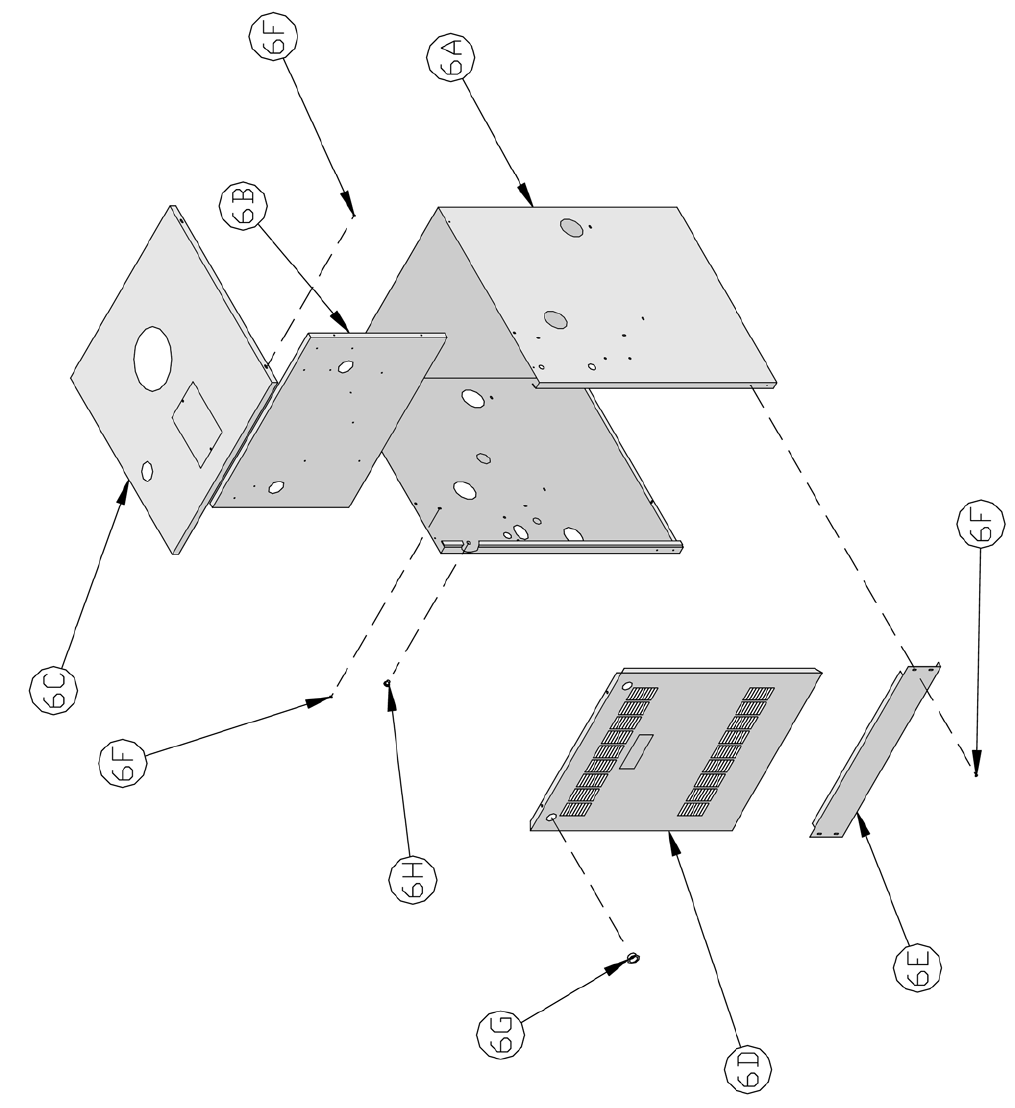 6F
6A
6B
6C
6F
6F
6H
6G
6D
6E