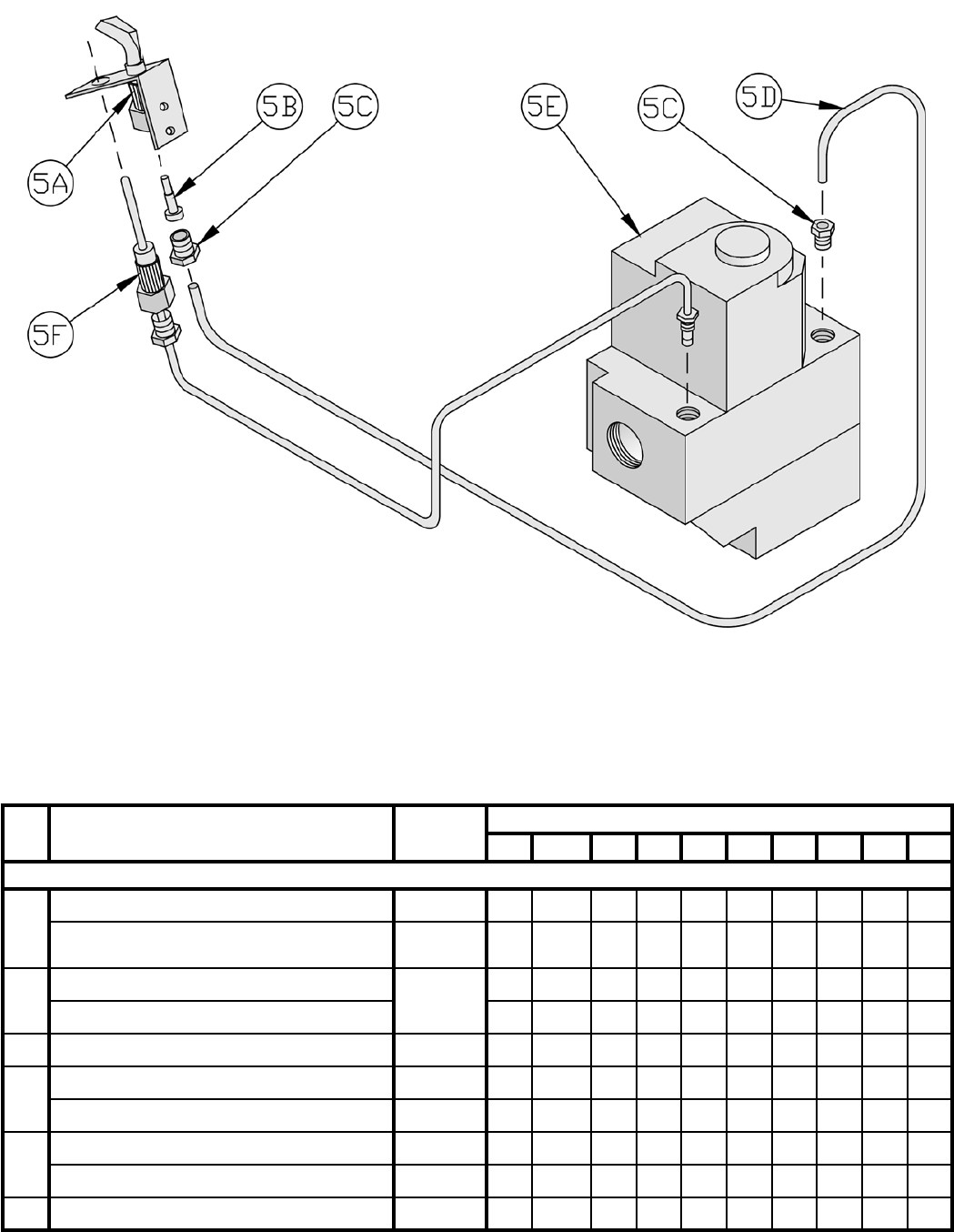 5A

5B

5C

5E

5C

5D

5F