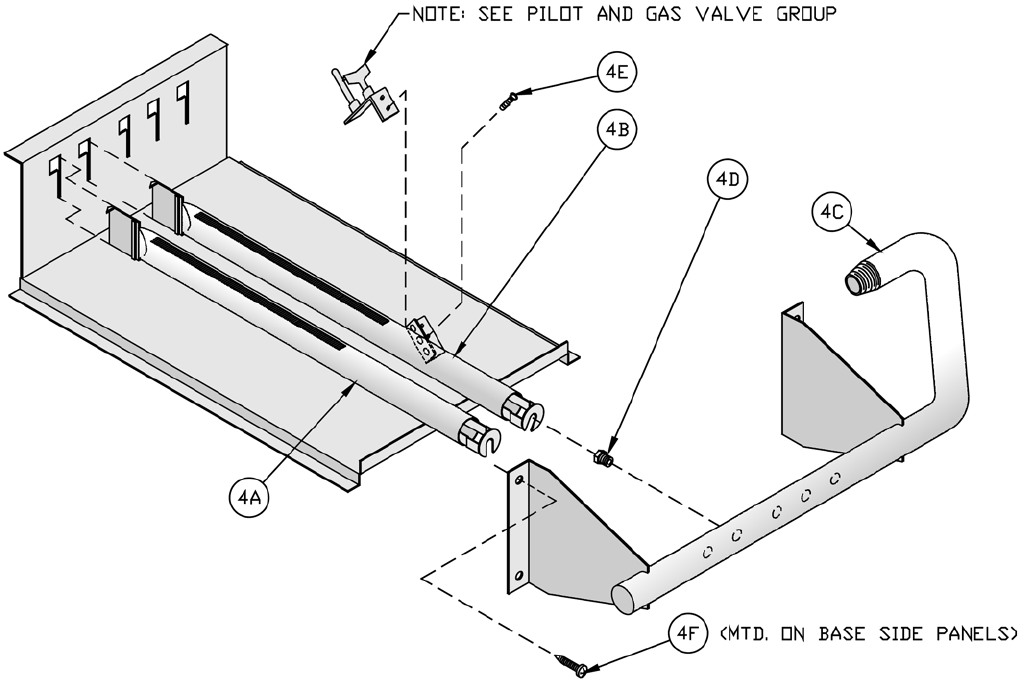 NOTE: SEE PILOT AND GAS VALVE GROUP

4E

4B

4D

4C

4A

4F (MTD. ON BASE SIDE PANELS)