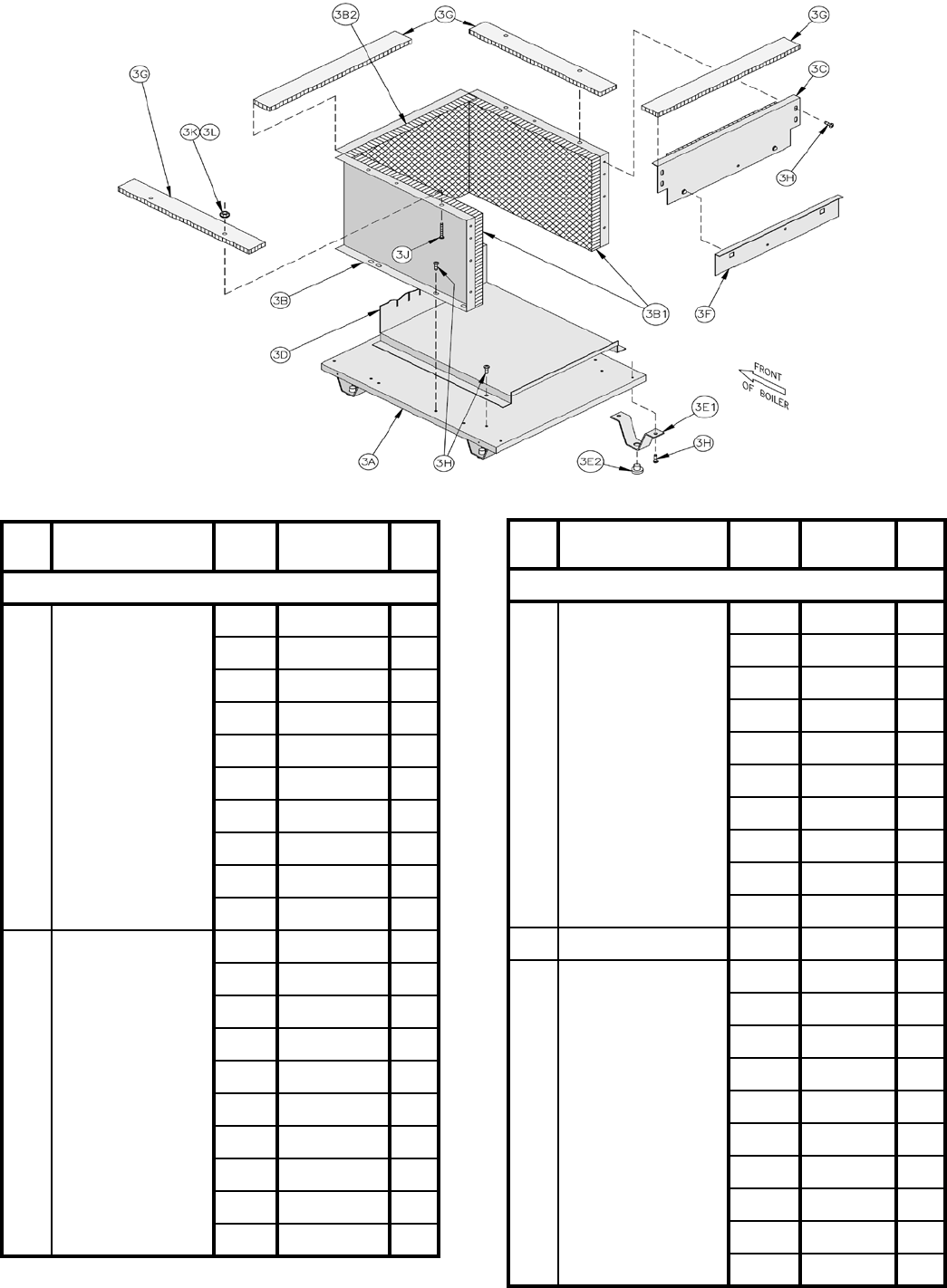 3B2
3G
3G
3G
3C
3G
3K
3L
3H
3J
3B
3B1
3F
3D
FRONT OF BOILER
3E1
3H
3A
3H
3E2