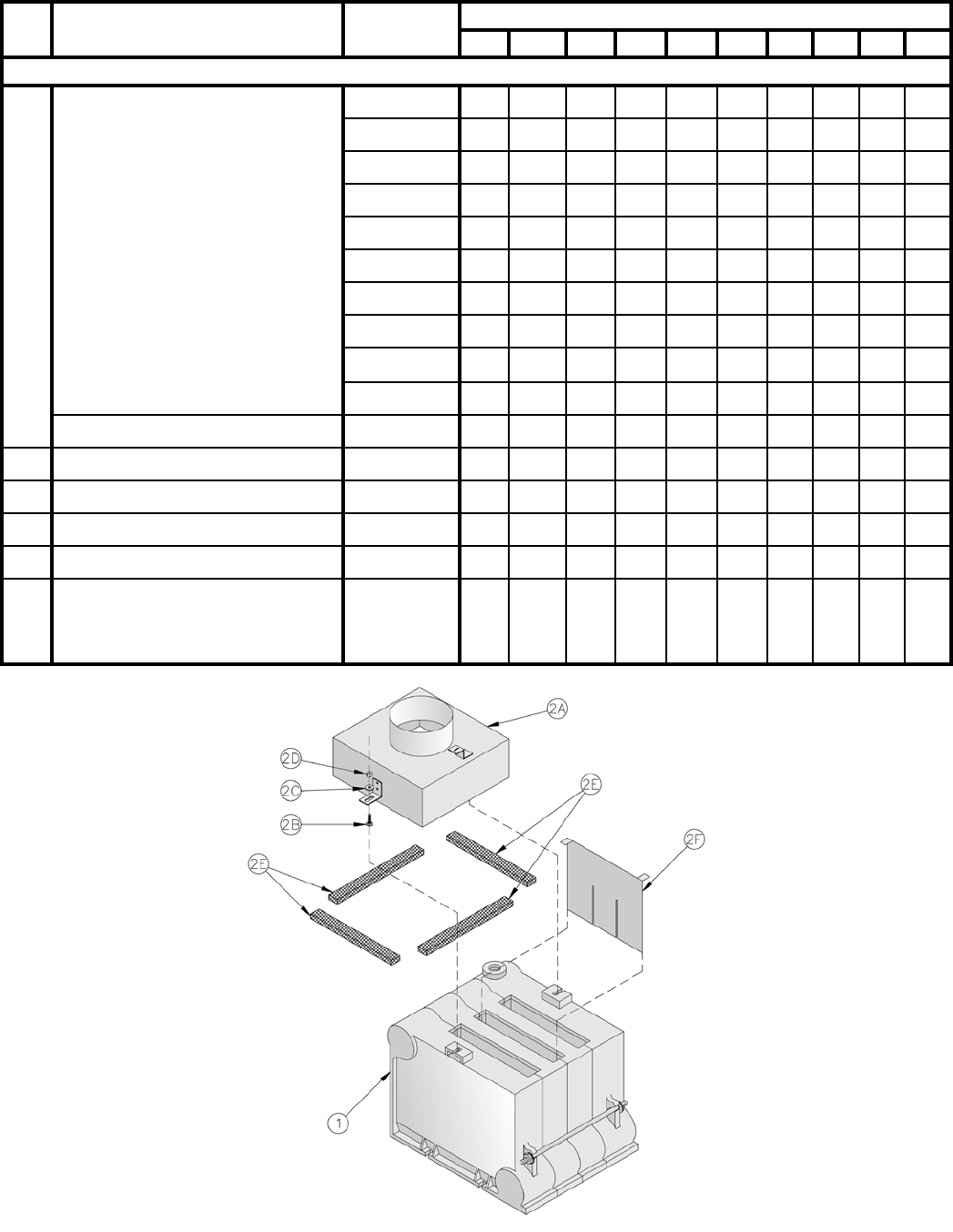 2A

2D

2C

2B

2E

2E

2F

1