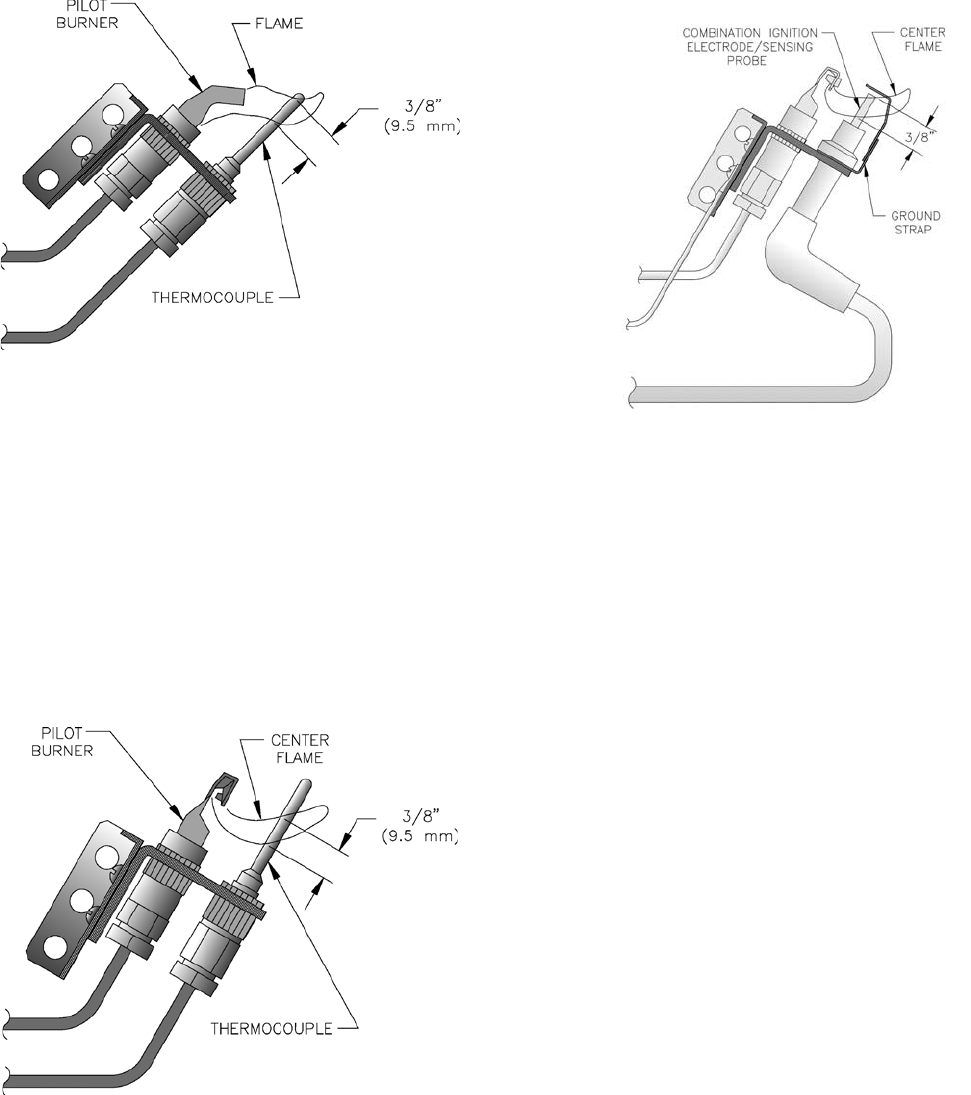 PILOT BURNER

FLAME

3/8"
(9.5 mm)

THERMOCOUPLE

COMBINATION IGNITION ELECTRODE/SENSING PROBE

CENTER FLAME

3/8"

GROUND STRAP

PILOT BURNER

CENTER FLAME

3/8"
(9.5 mm)

THERMOCOUPLE