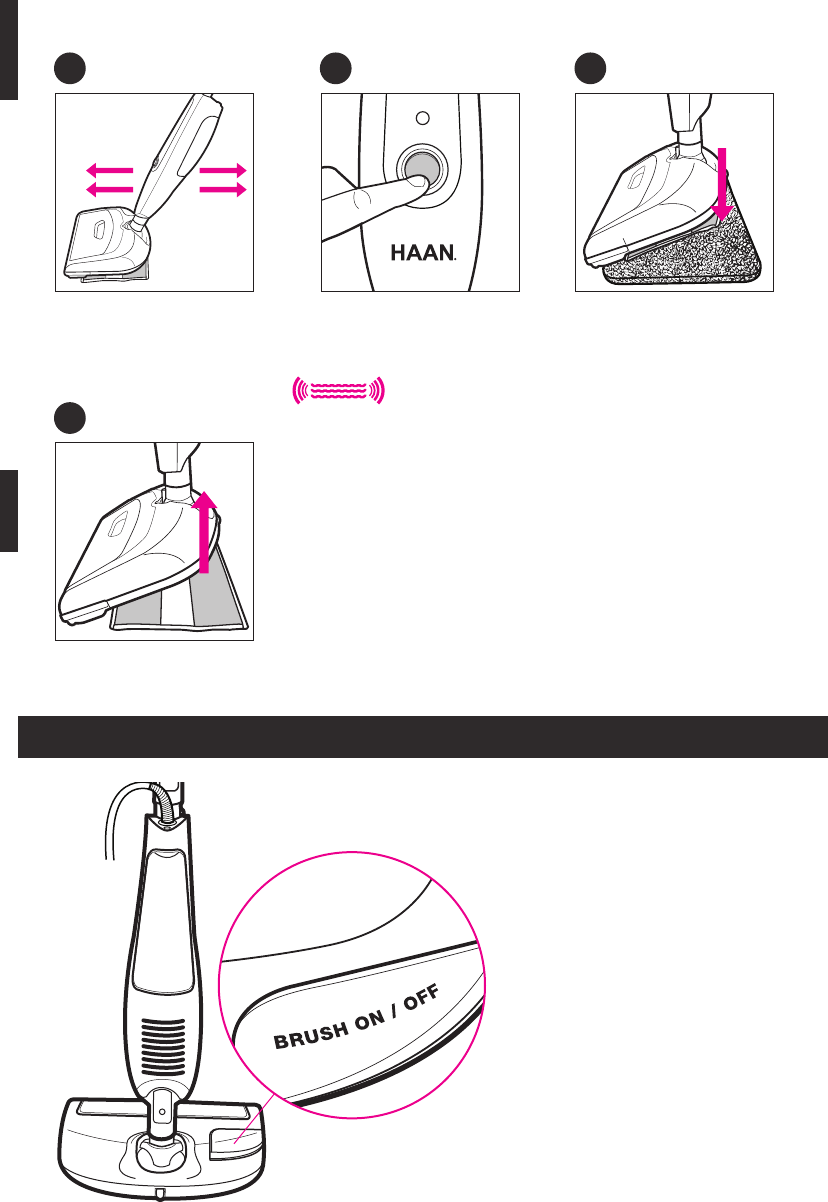 HAAN.

BRUSH ON / OFF