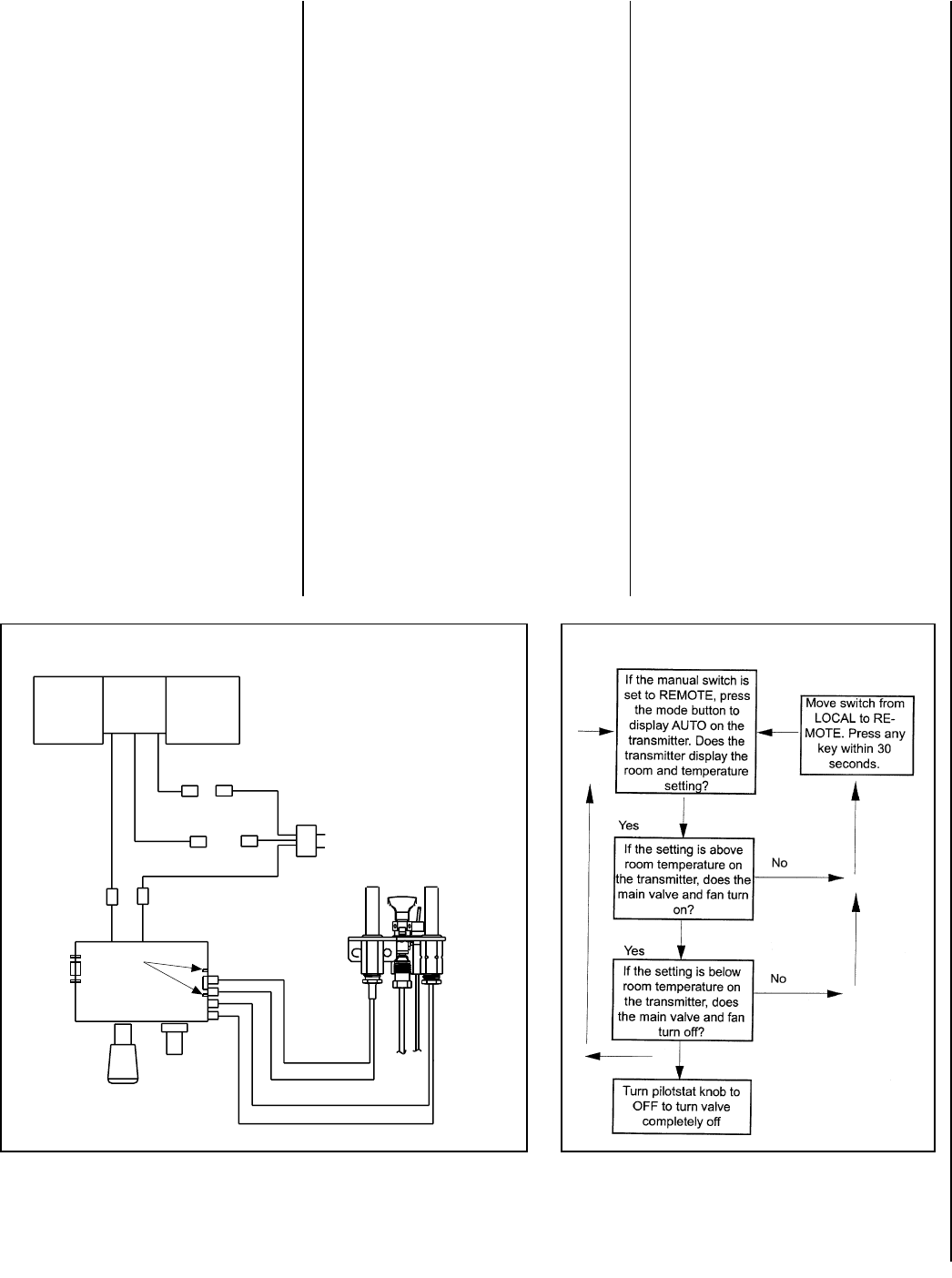 If the manual switch is set to REMOTE, press the mode button to display AUTO on the transmitter. Does the transmitter display the room and temperature setting?

Move switch from LOCAL to REMOTE. Press any key within 30 seconds.

Yes

If the setting is above room temperature on the transmitter, does the main valve and fan turn on?

No

Yes

If the setting is below room temperature on the transmitter, does the main valve and fan turn off?

No

Turn pilotstat knob to OFF to turn valve completely off