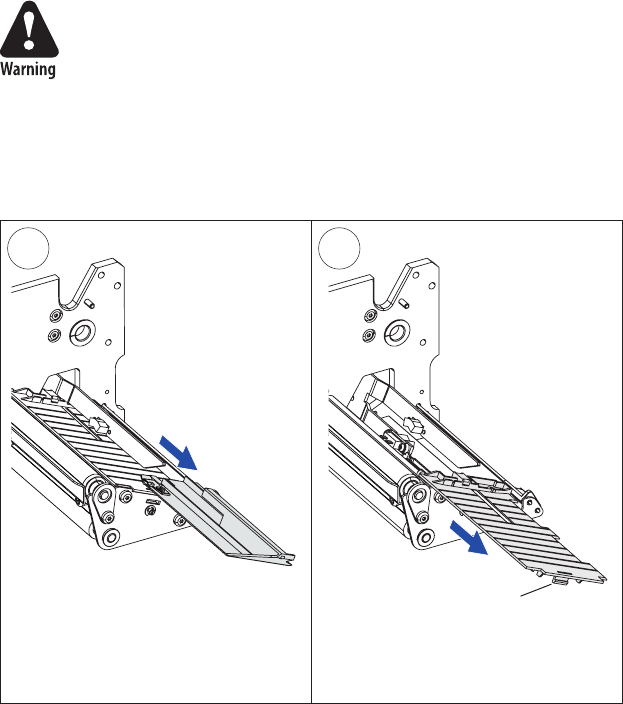 Warning