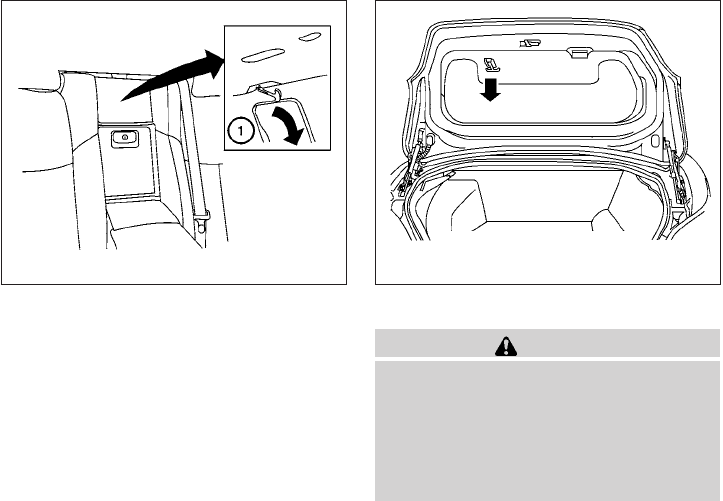 1