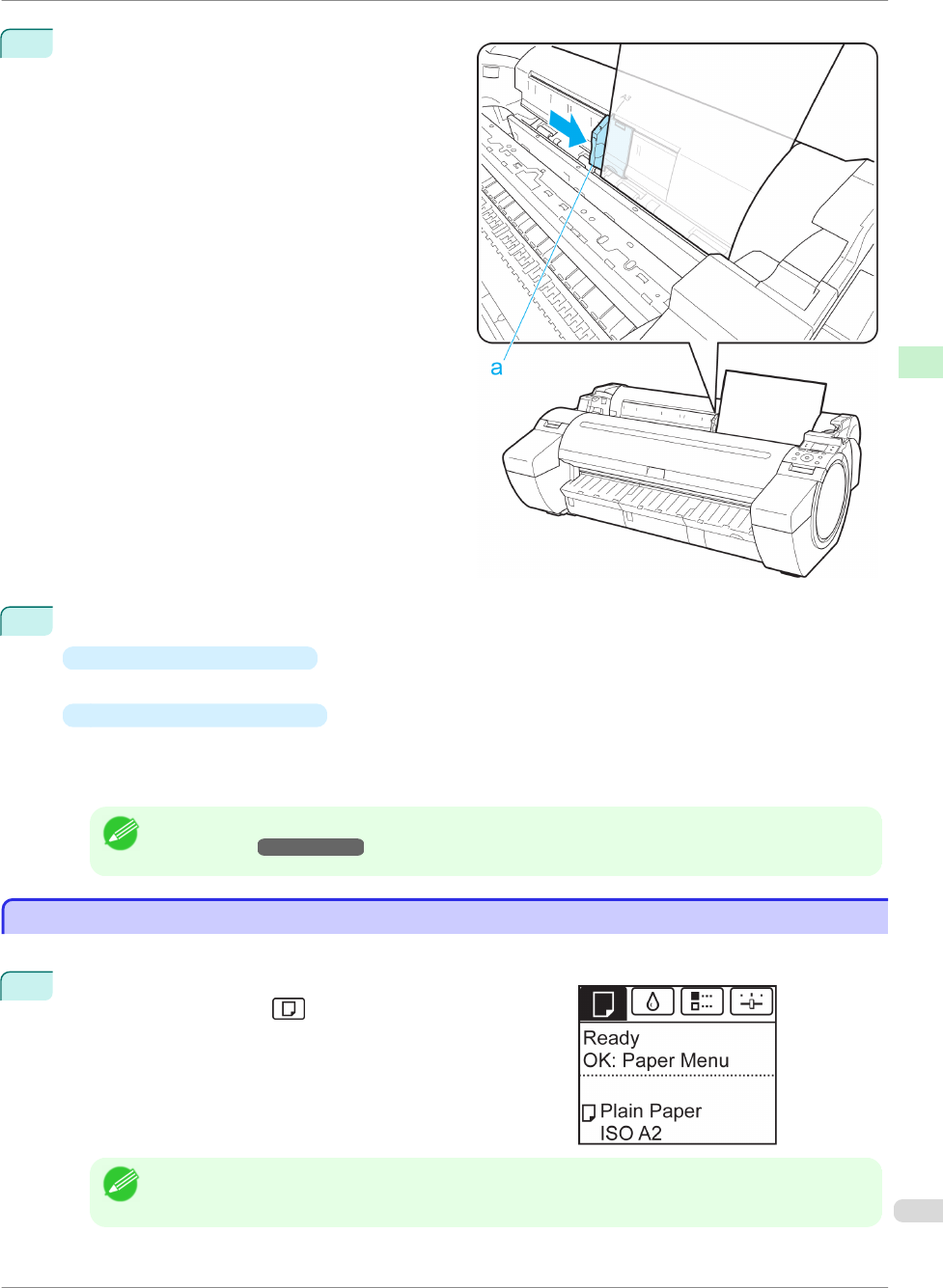 a

Ready
OK: Paper Menu

Plain Paper
ISO A2