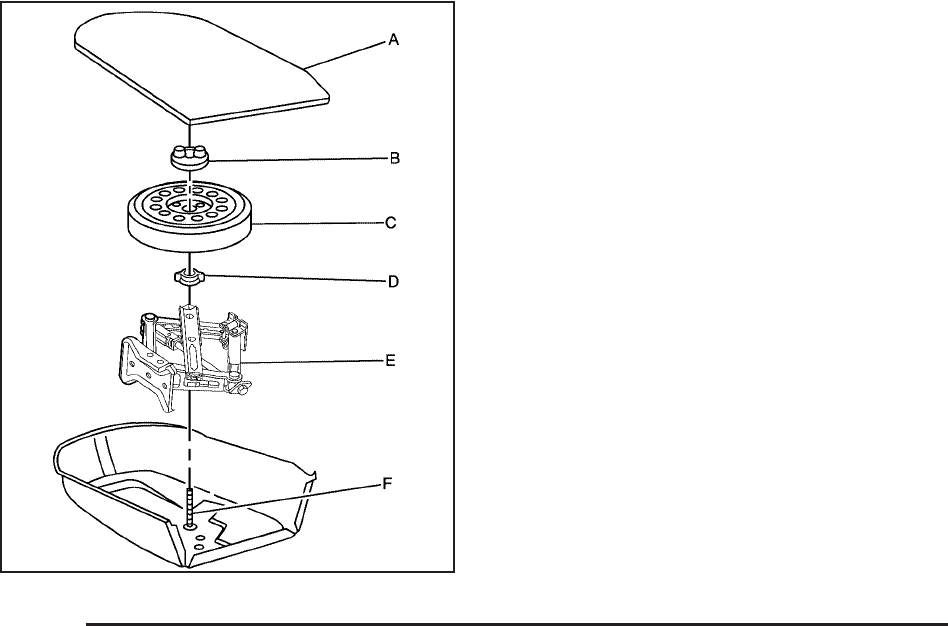 A
B
C
D
E
F