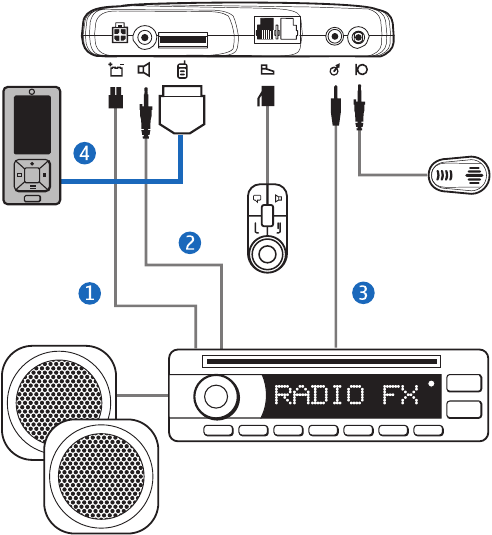 4
2
1
3
RADIO FX