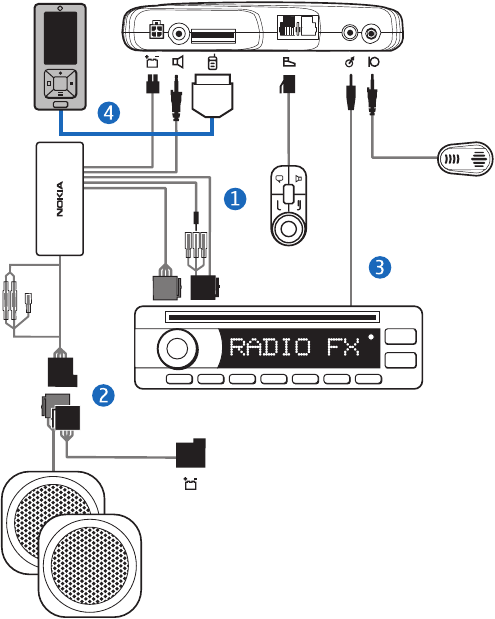 4
NOKIA
1
3
RADIO FX
2