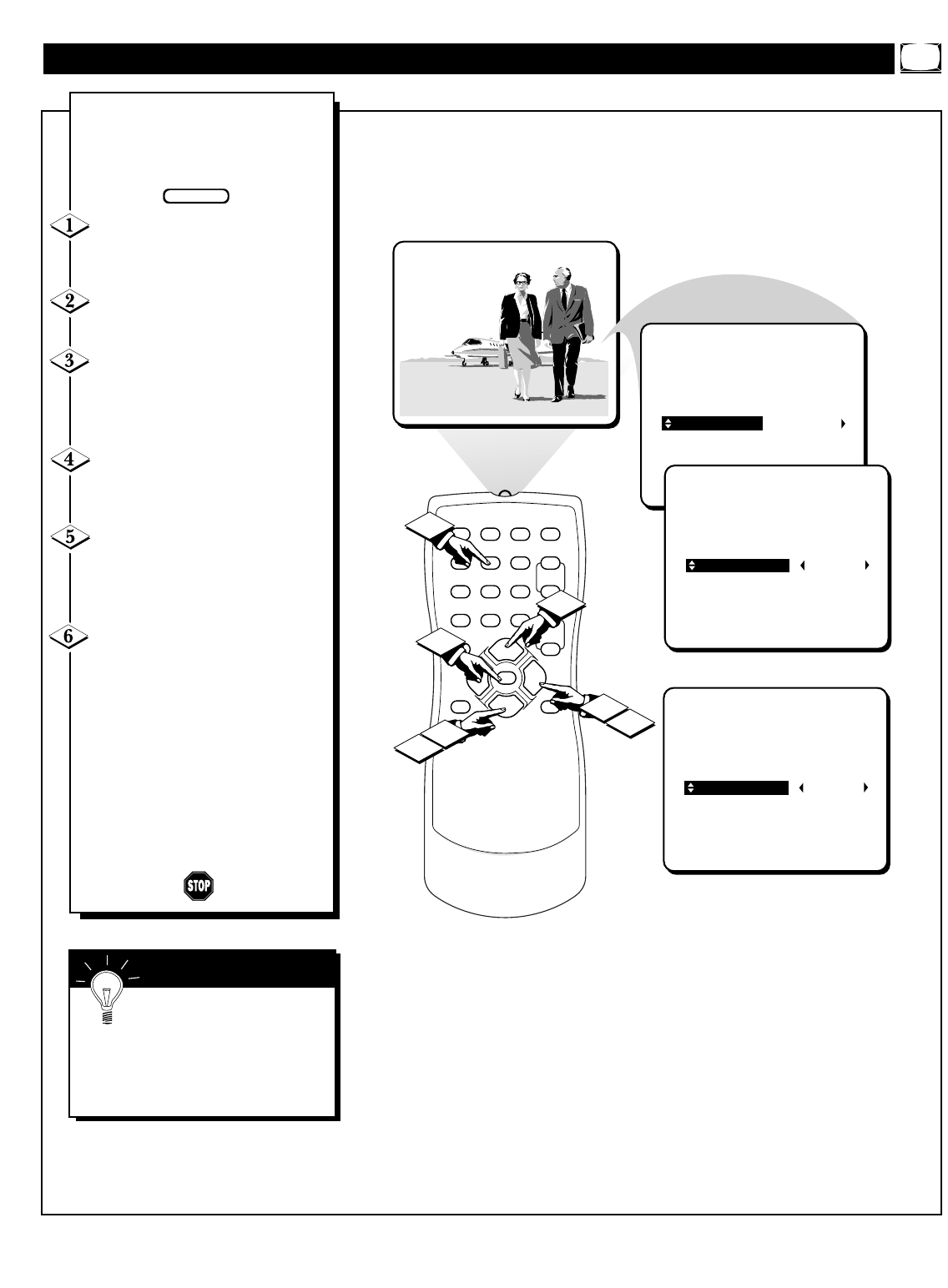 1

2

3

4

5

6

STOP