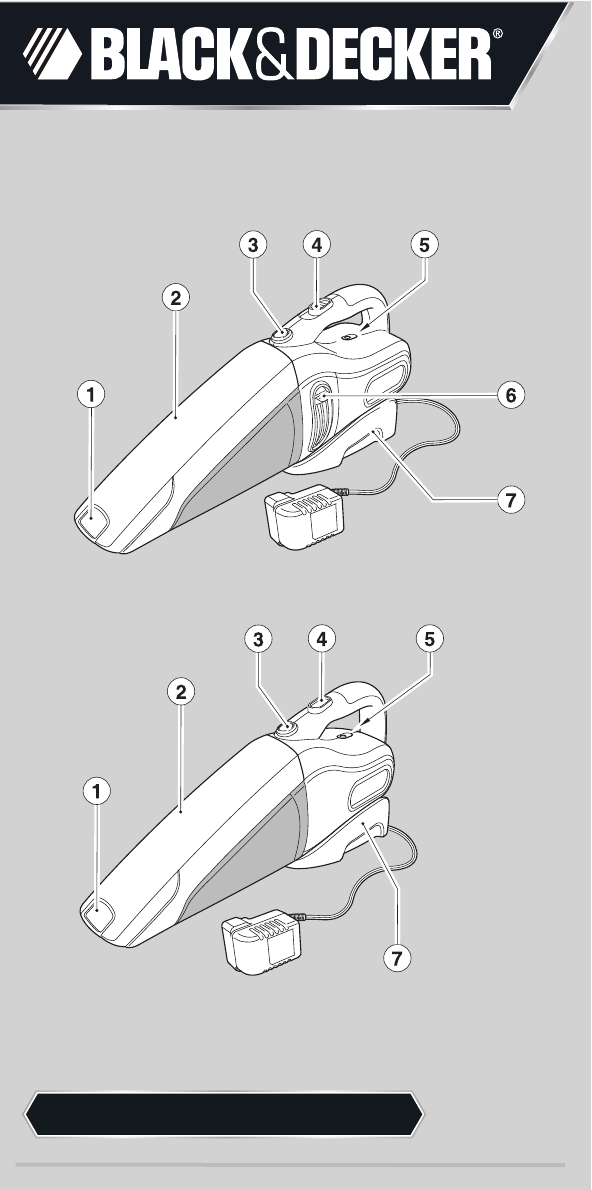 BLACK&DECKER®

3 4 5
2
1
6
7

3 4 5
2
1
7