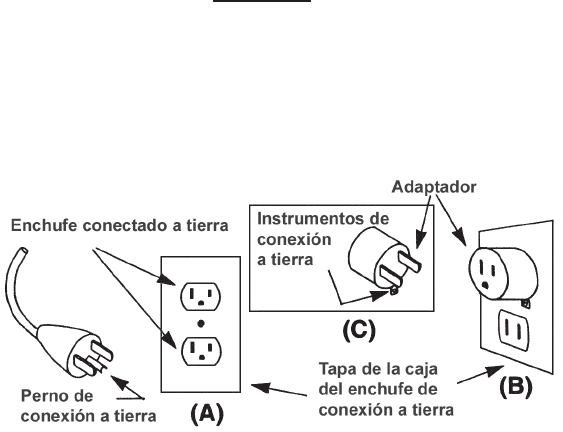 Adaptador

Enchufe conectado a tierra

Instrumentos de conexión a tierra

(C)

Perno de conexión a tierra

(A)

Tapa de la caja del enchufe de conexión a tierra

(B)