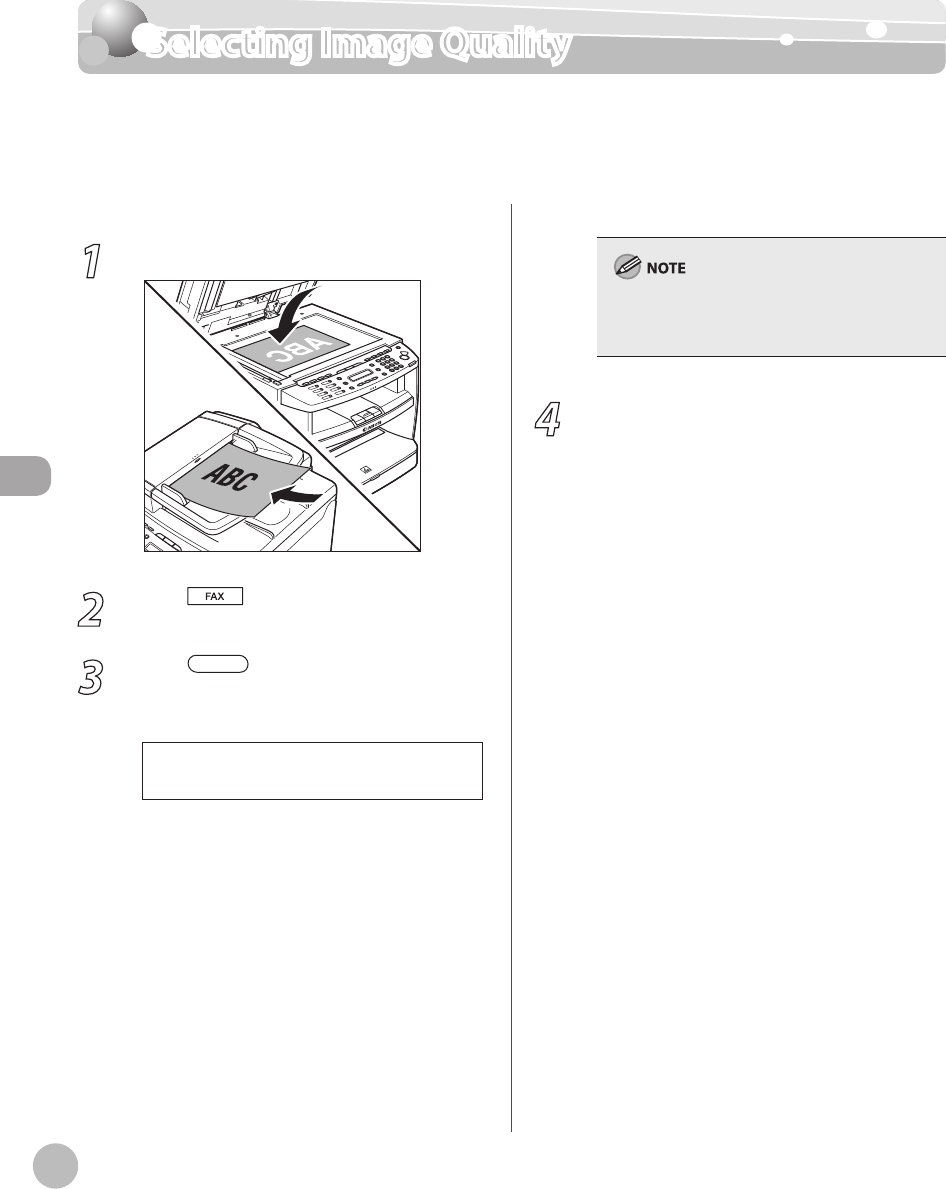 Selecting Image Quality

1

ABC

ABC

2 FAX

3

NOTE

4