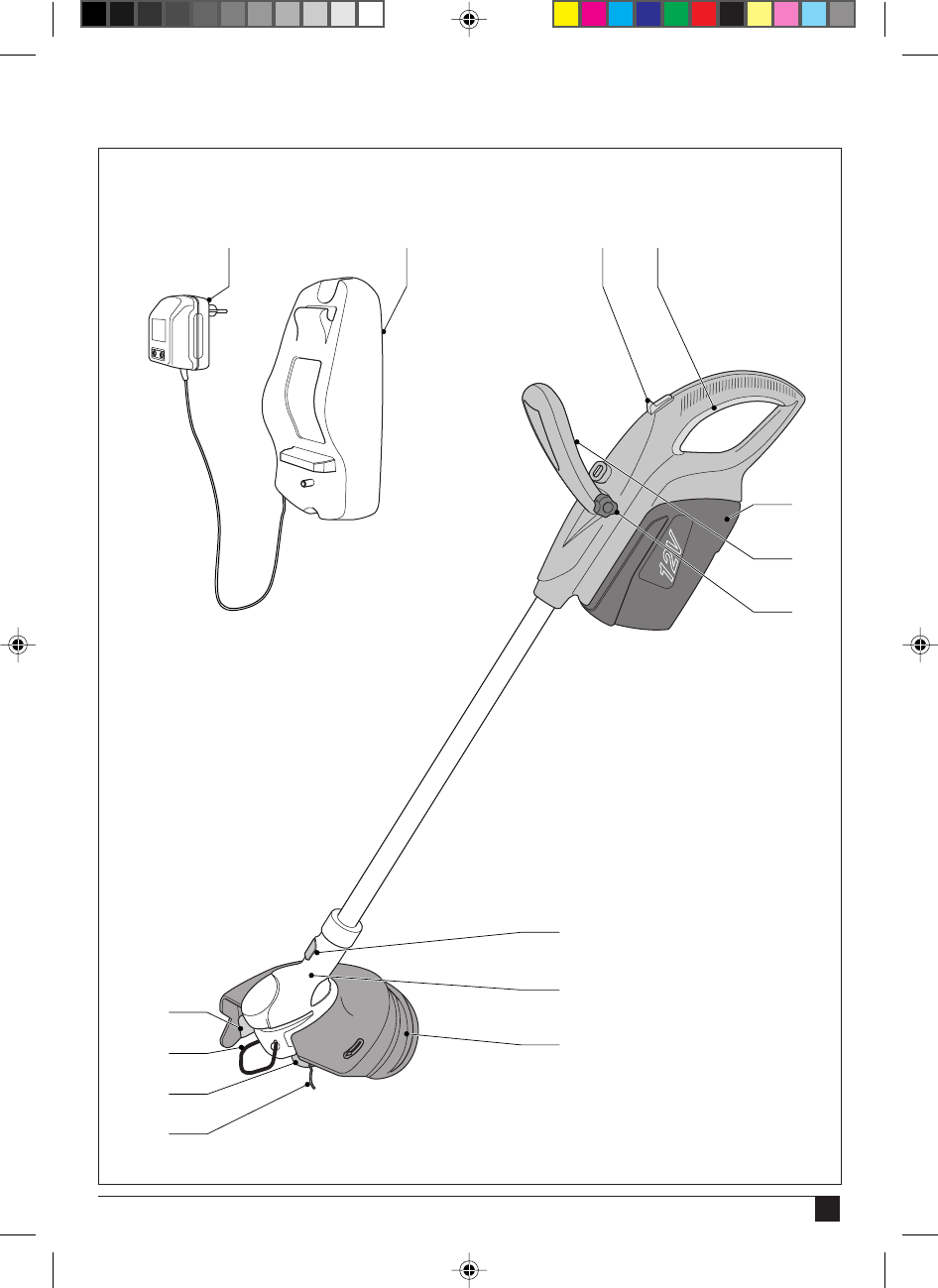 12V