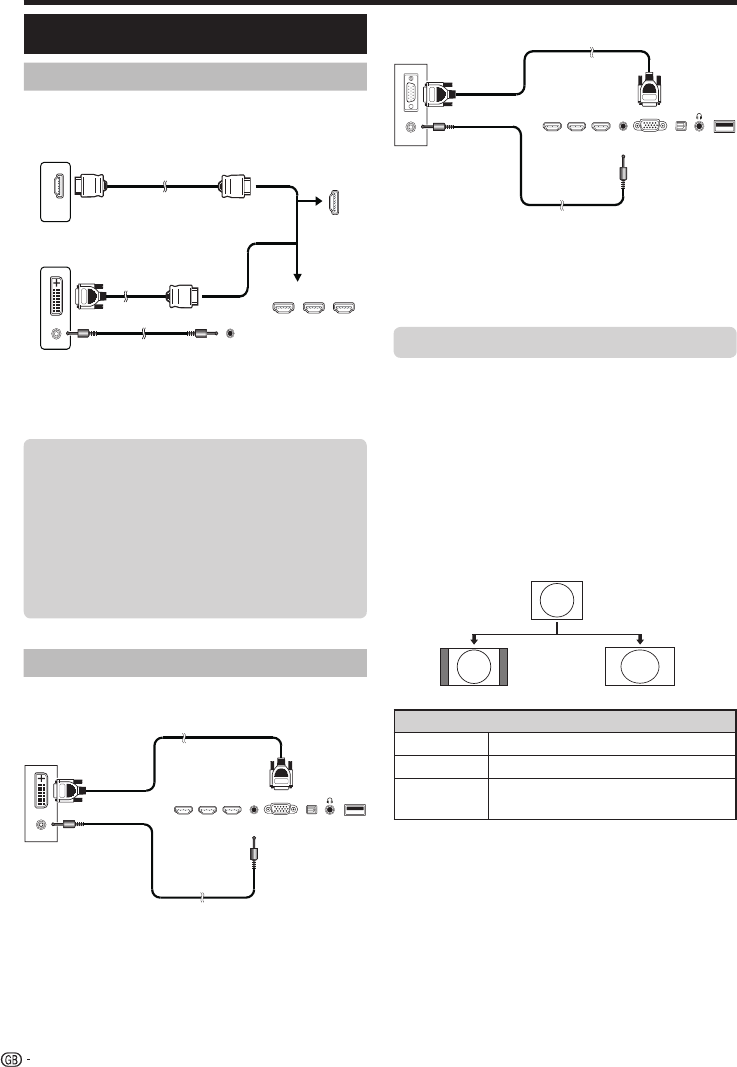 GB -