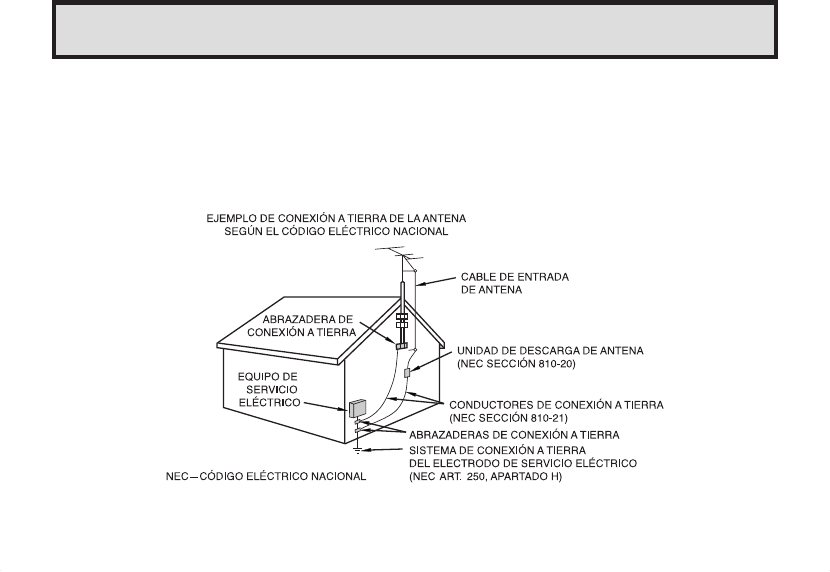 EJEMPLO DE CONEXIÓN A TIERRA DE LA ANTENA
SEGÚN EL CÓDIGO ELÉCTRICO NACIONAL

CABLE DE ENTRADA
DE ANTENA

ABRAZADERA DE
CONEXIÓN A TIERRA

UNIDAD DE DESCARGA DE ANTENA
(NEC SECCIÓN 810-20)

EQUIPO DE
SERVICIO
ELÉCTRICO

CONDUCTORES DE CONEXIÓN A TIERRA
(NEC SECCIÓN 810-21)

ABRAZADERAS DE CONEXIÓN A TIERRA

SISTEMA DE CONEXIÓN A TIERRA
DEL ELECTRODO DE SERVICIO ELÉCTRICO
(NEC ART. 250, APARTADO H)

NEC—CÓDIGO ELÉCTRICO NACIONAL