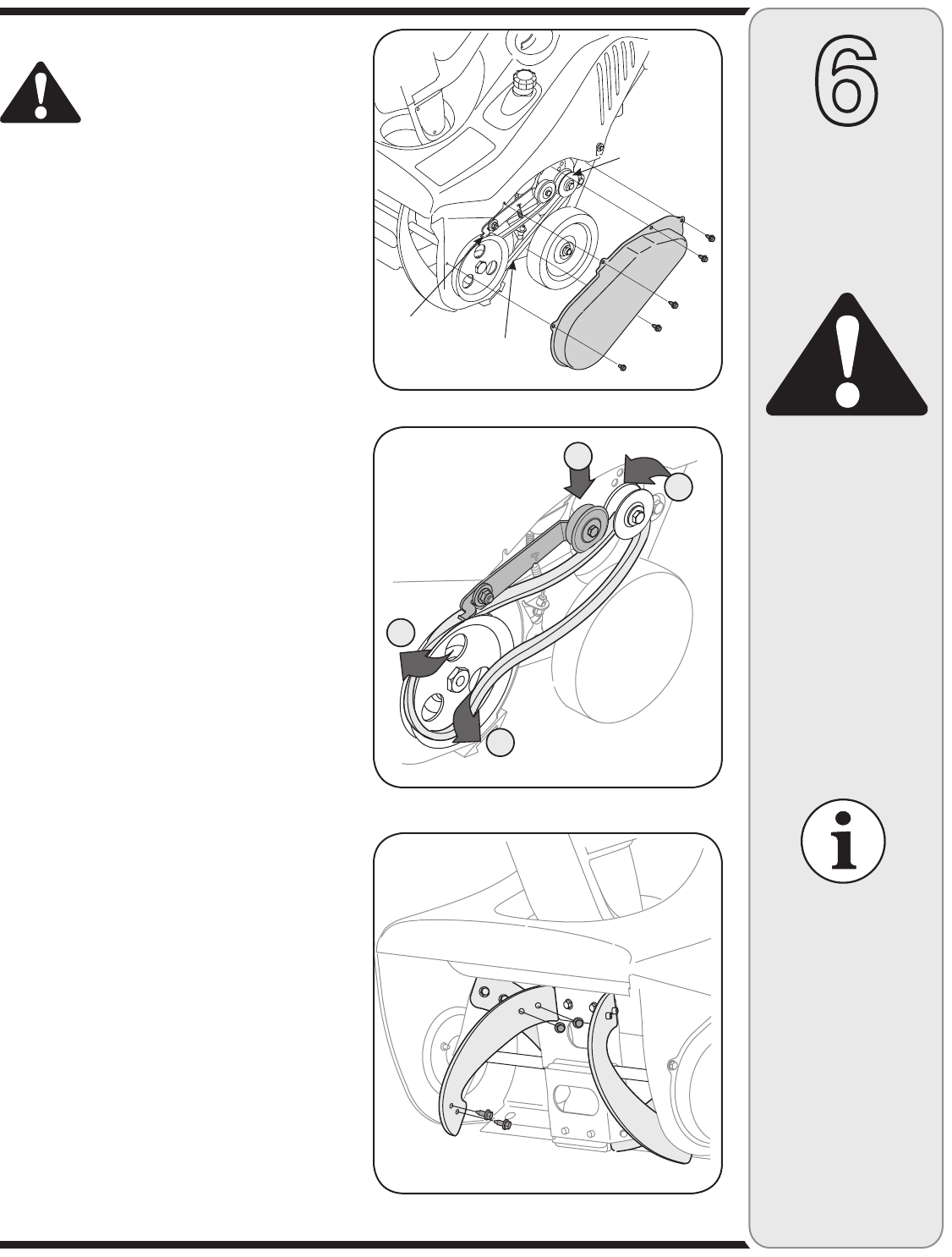 6