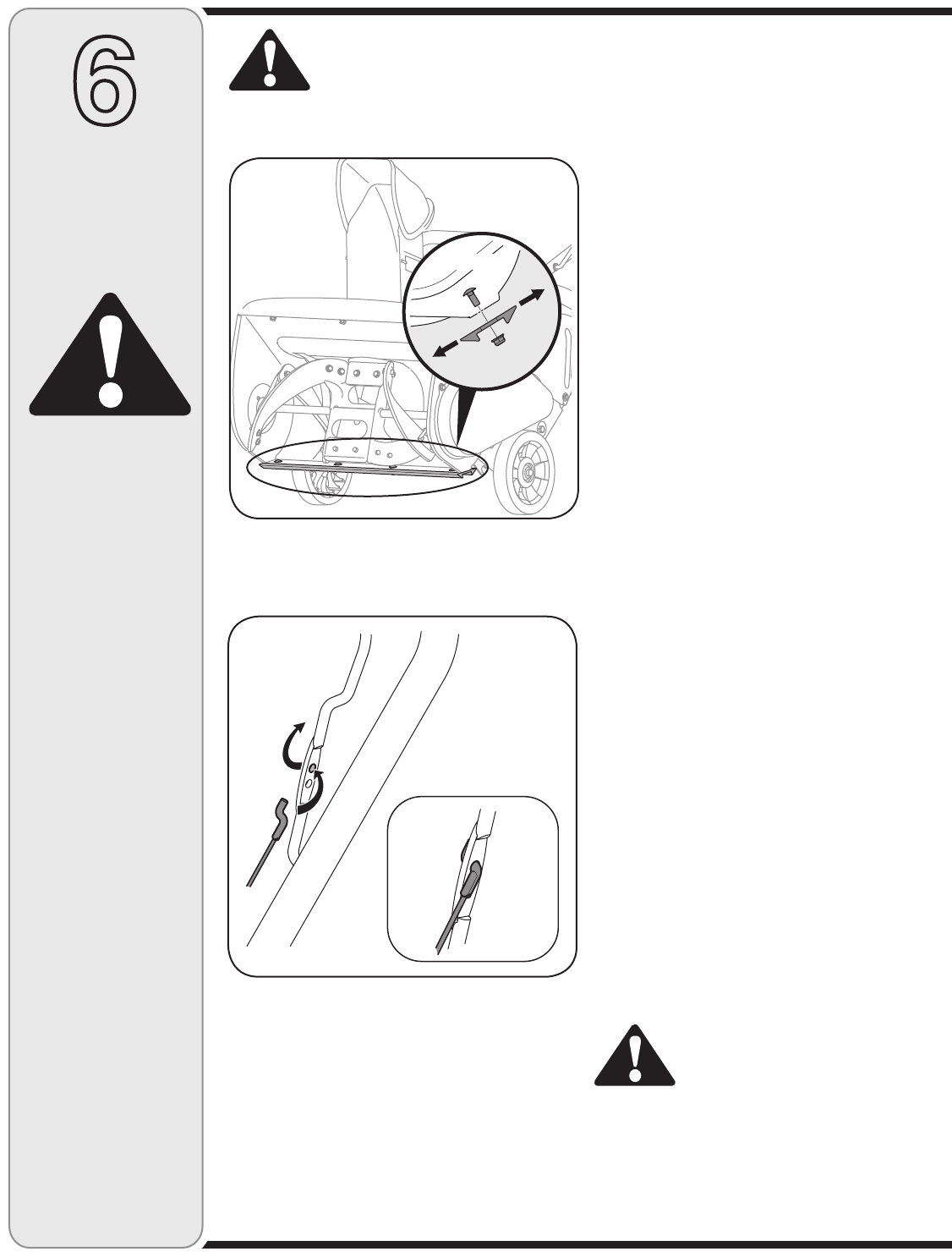 6