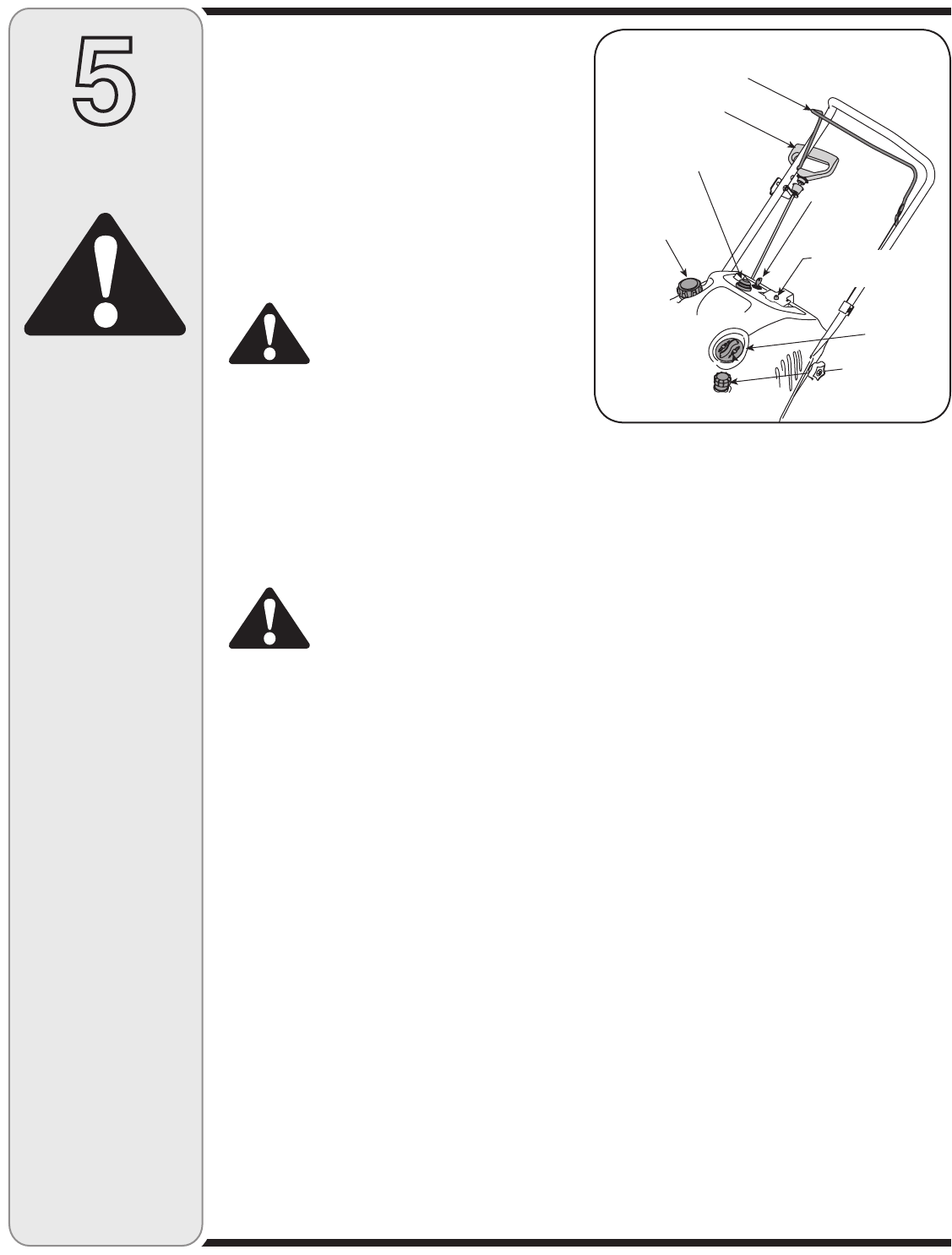 5