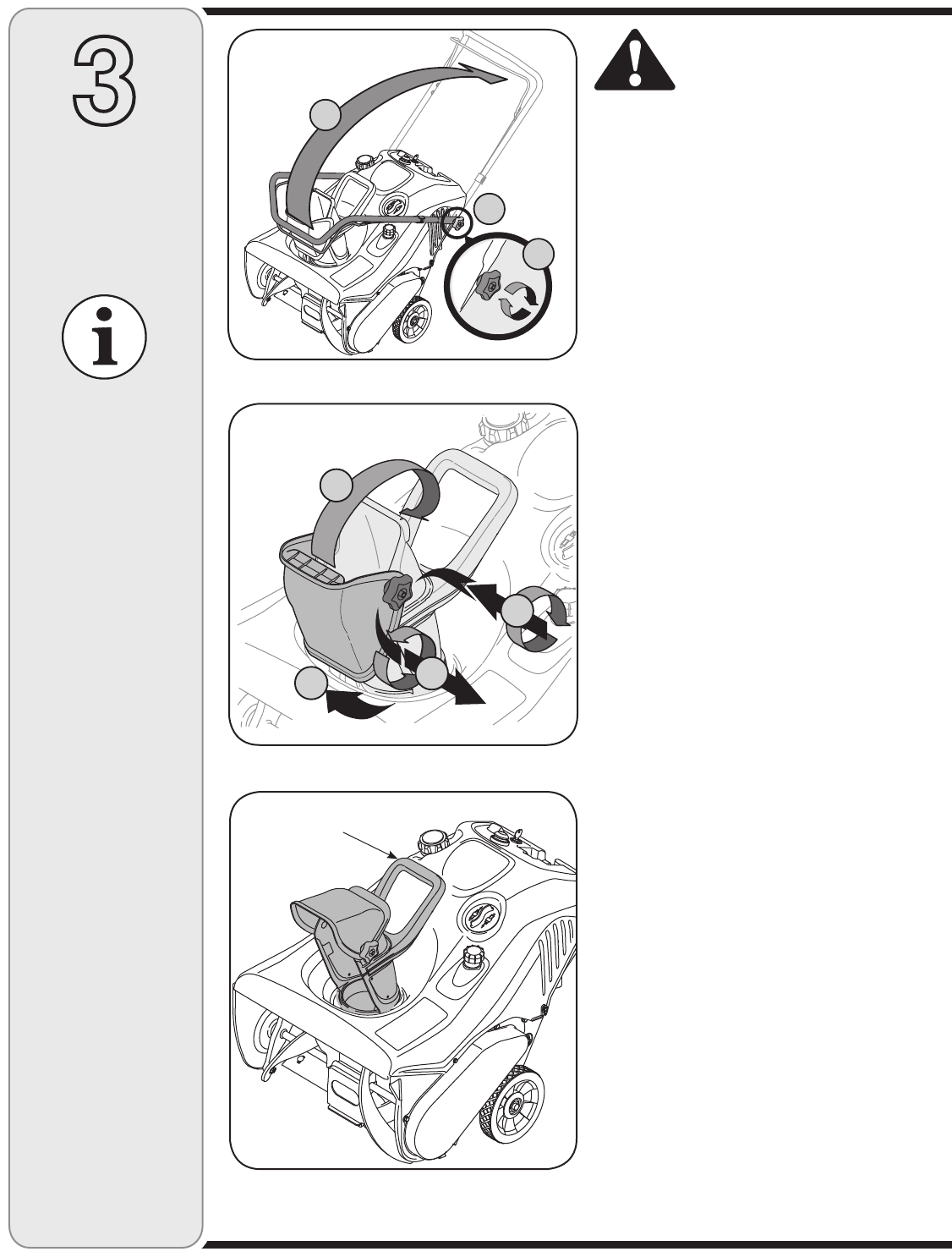 3