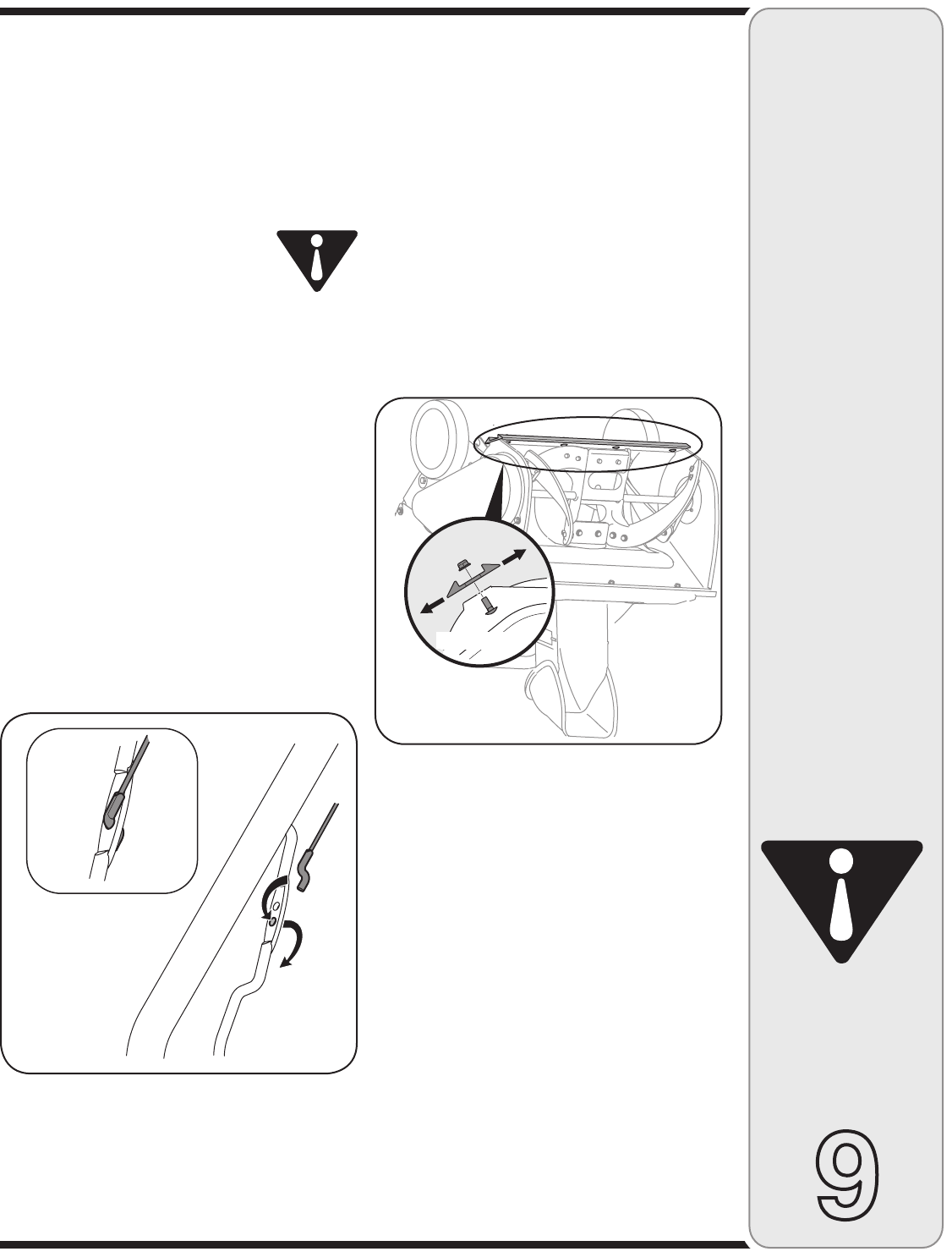 9