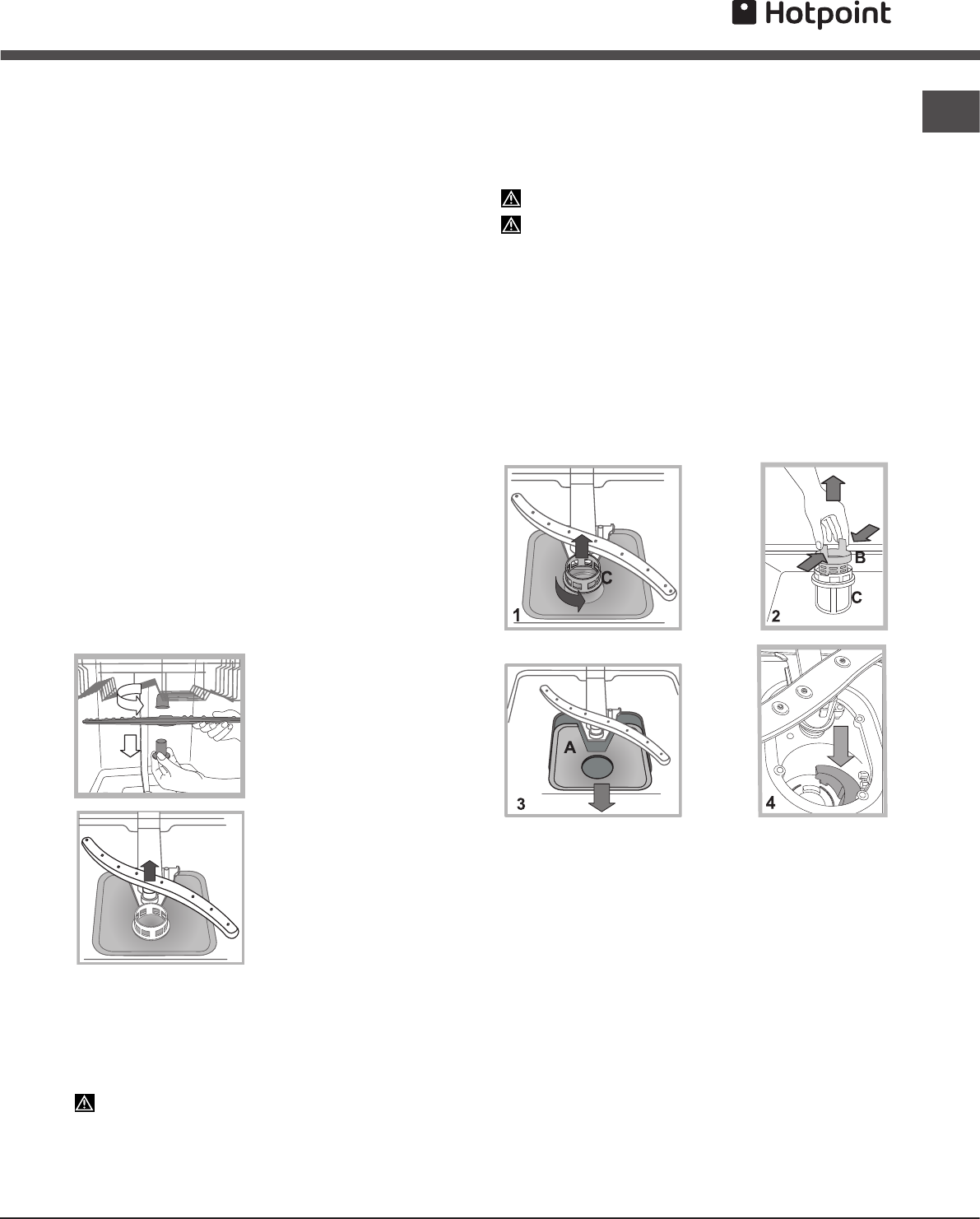 Hotpoint

C
1

B
C
2

A
3

4