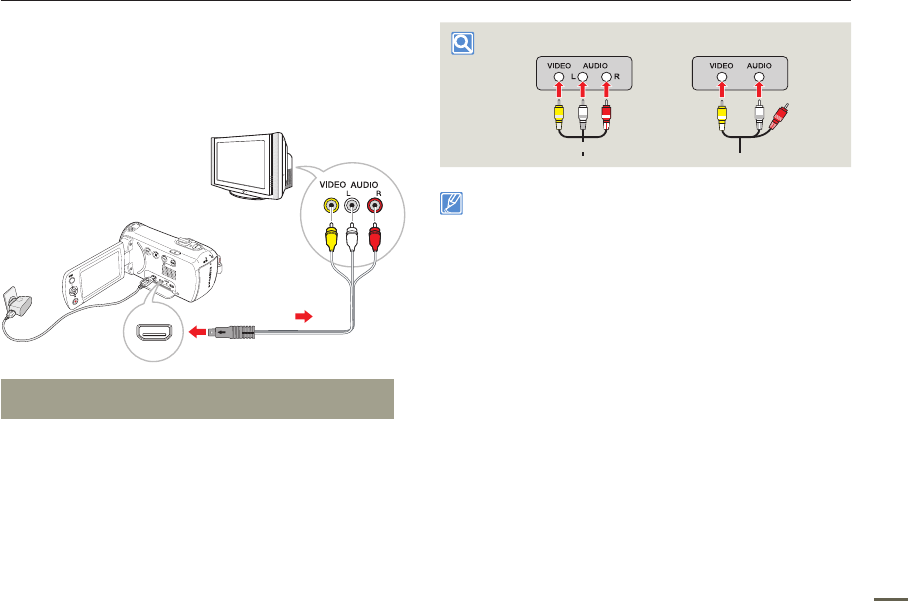 VIDEO AUDIO
L
R

VIDEO AUDIO
L
R

VIDEO AUDIO