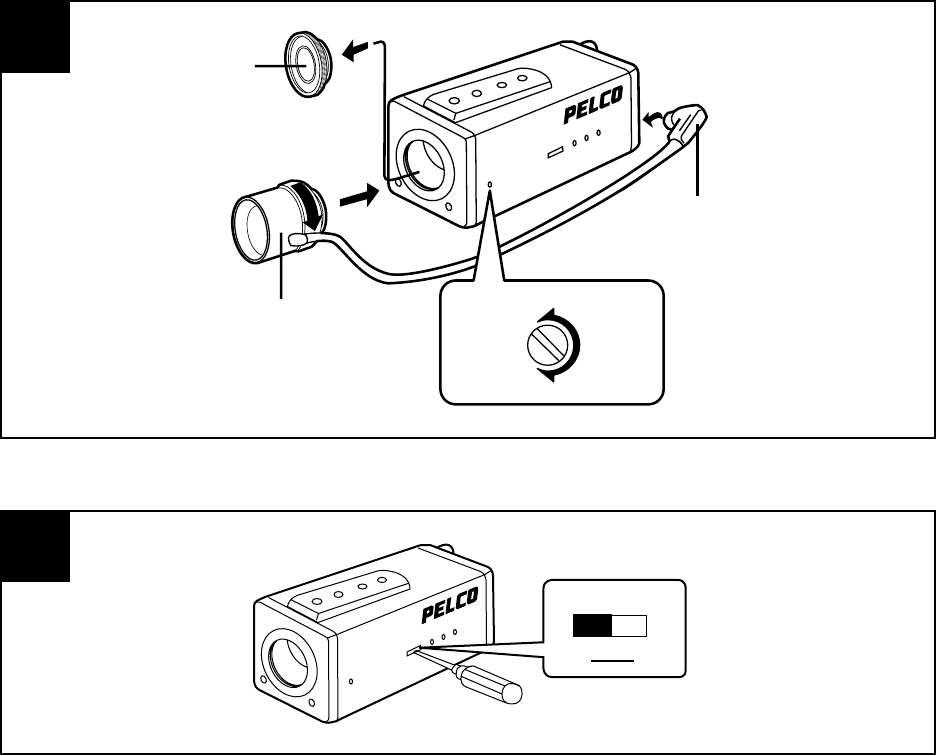 PELCO

PELCO