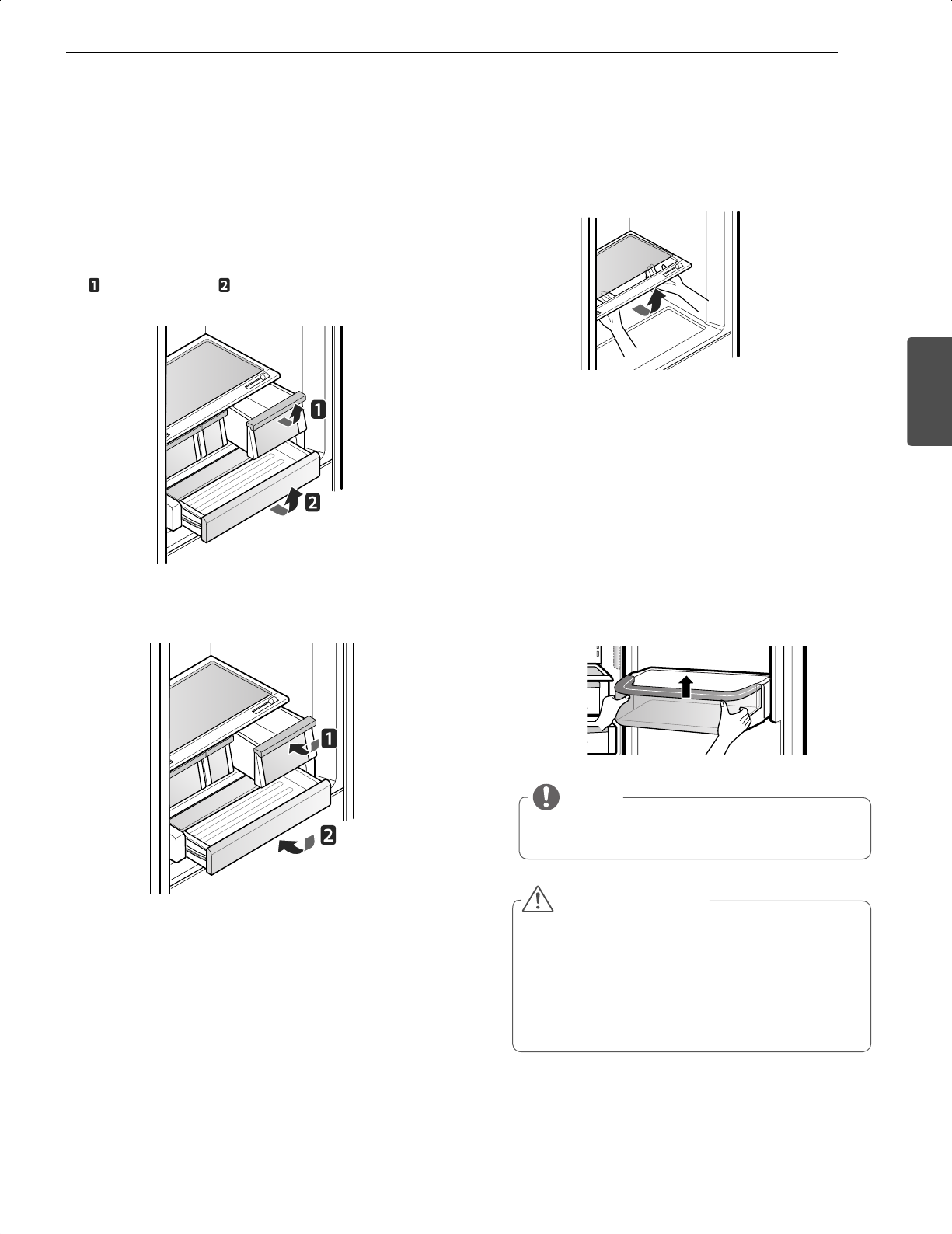 1 2

1

2

1

2