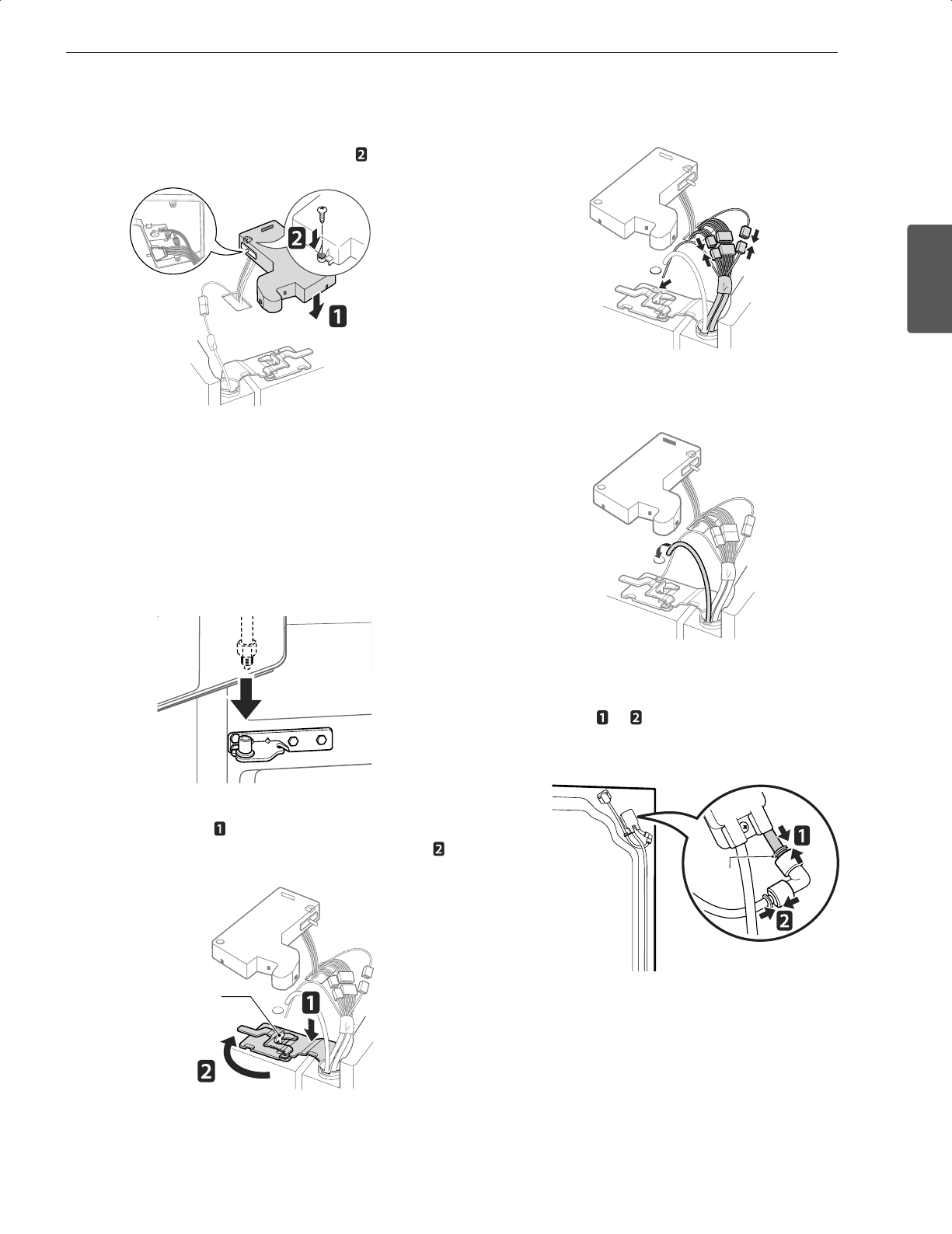 2

2

1

1

2

1

2

1 2

1

2