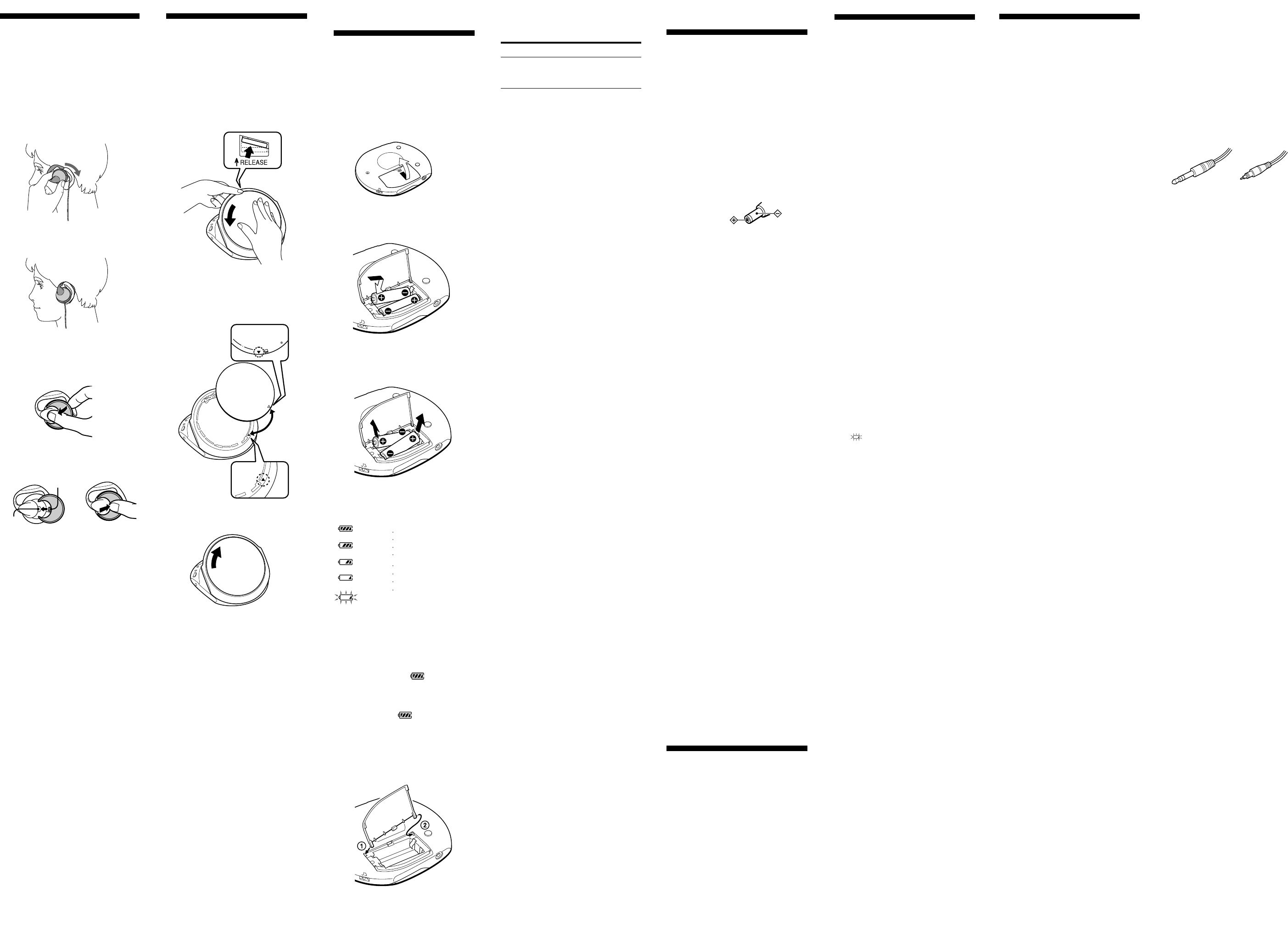 RELEASE

1

2