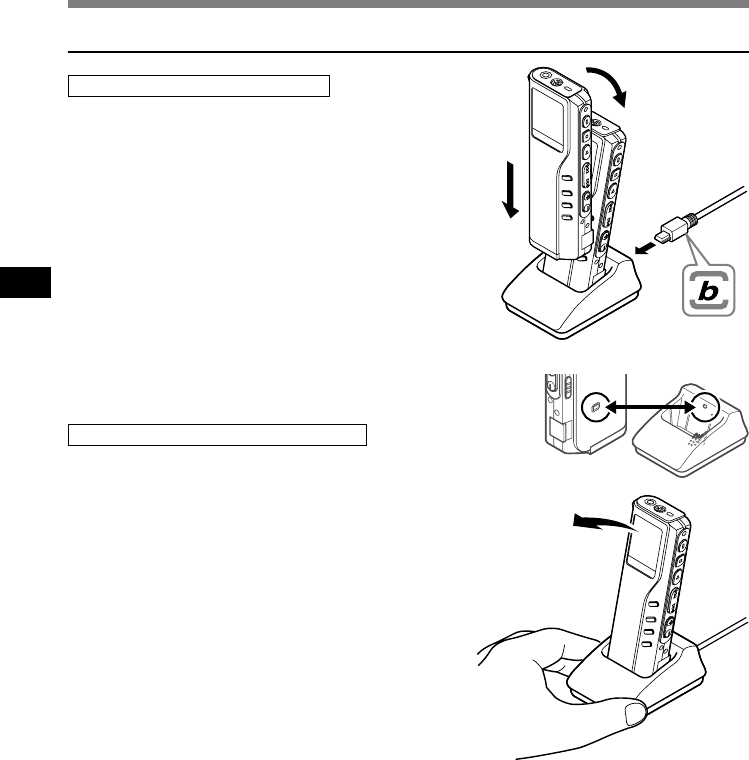 b