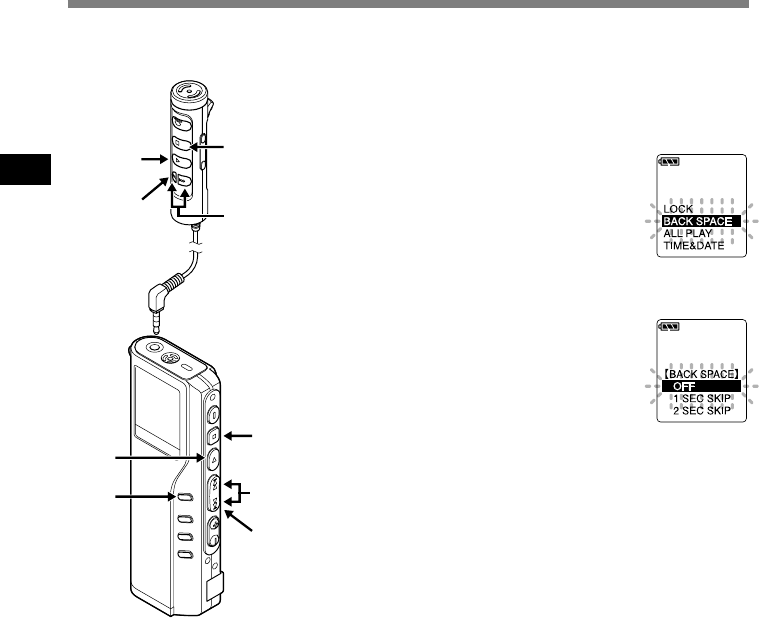 LOCK
BACK SPACE
ALL PLAY
TIME&DATE

【BACK SPACE】
OFF
1 SEC SKIP
2 SEC SKIP