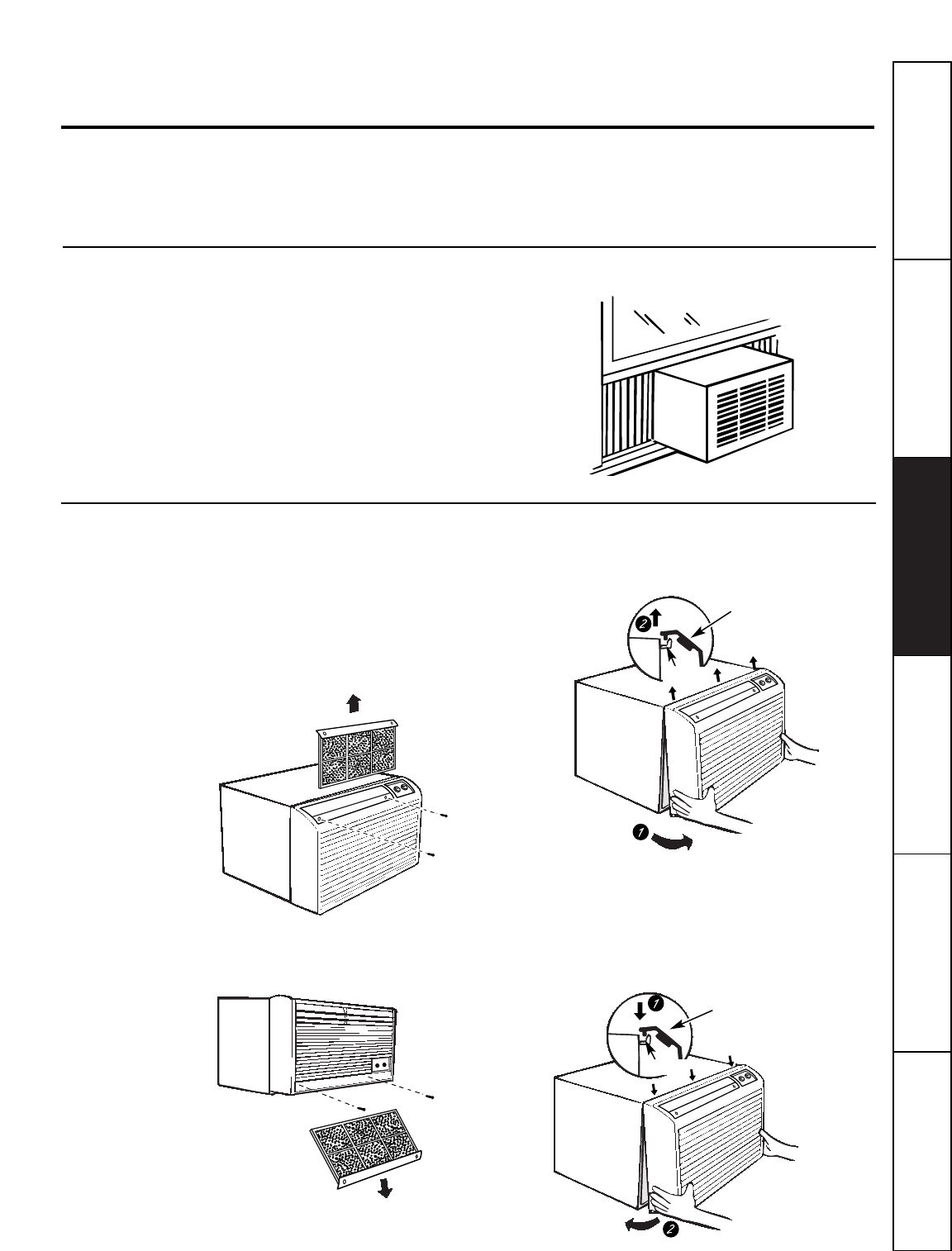 2

1

1

2