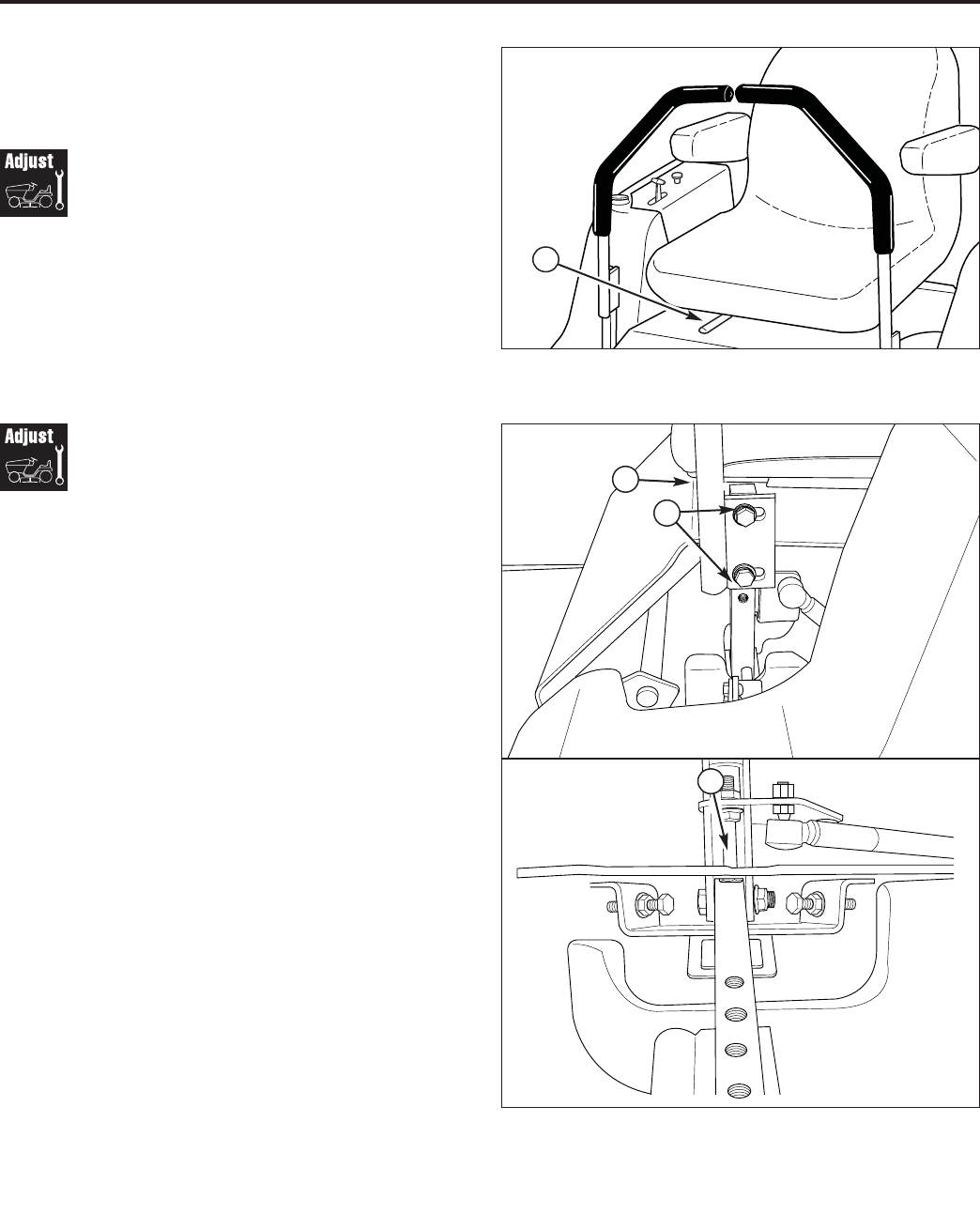 Adjust

Adjust