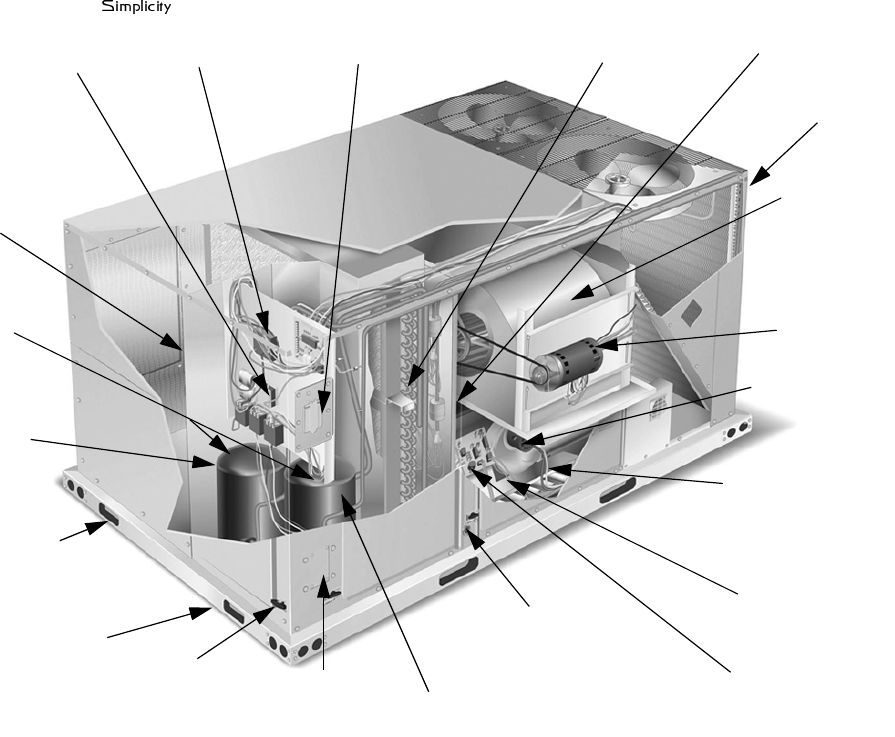 Simplicity