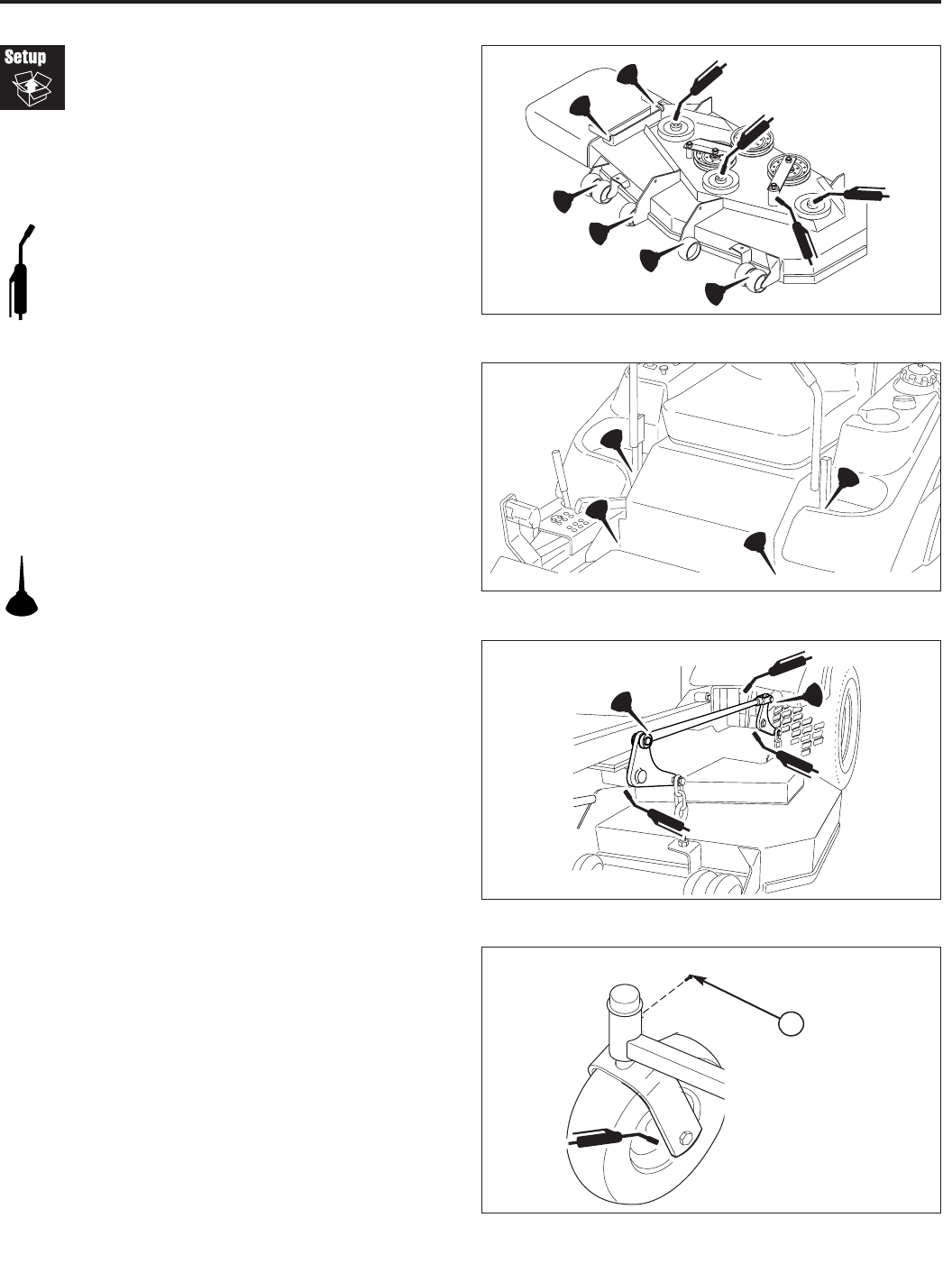 Setup