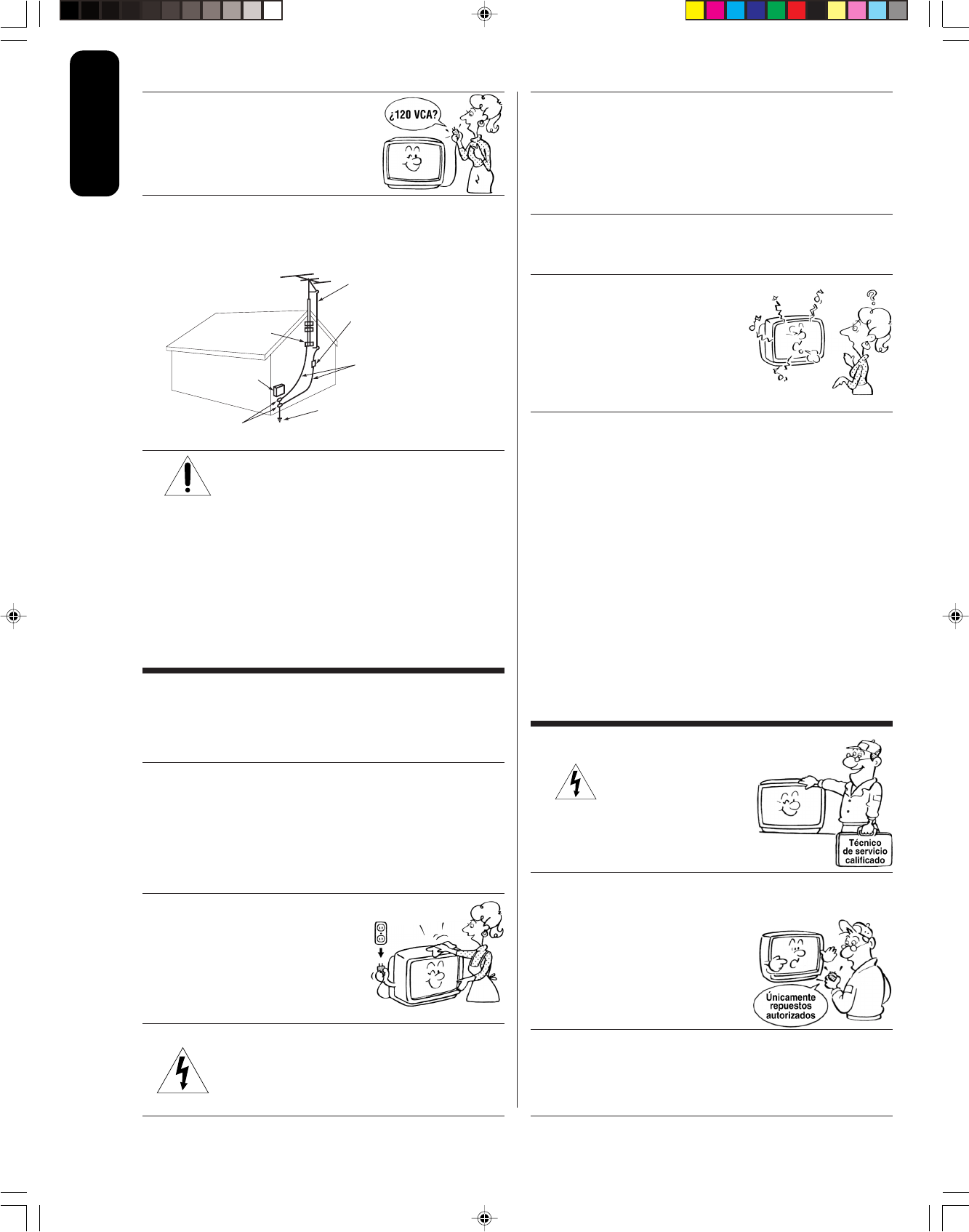 ¿120 VCA?

Técnico de servicio calificado

Únicamente repuestos autorizados