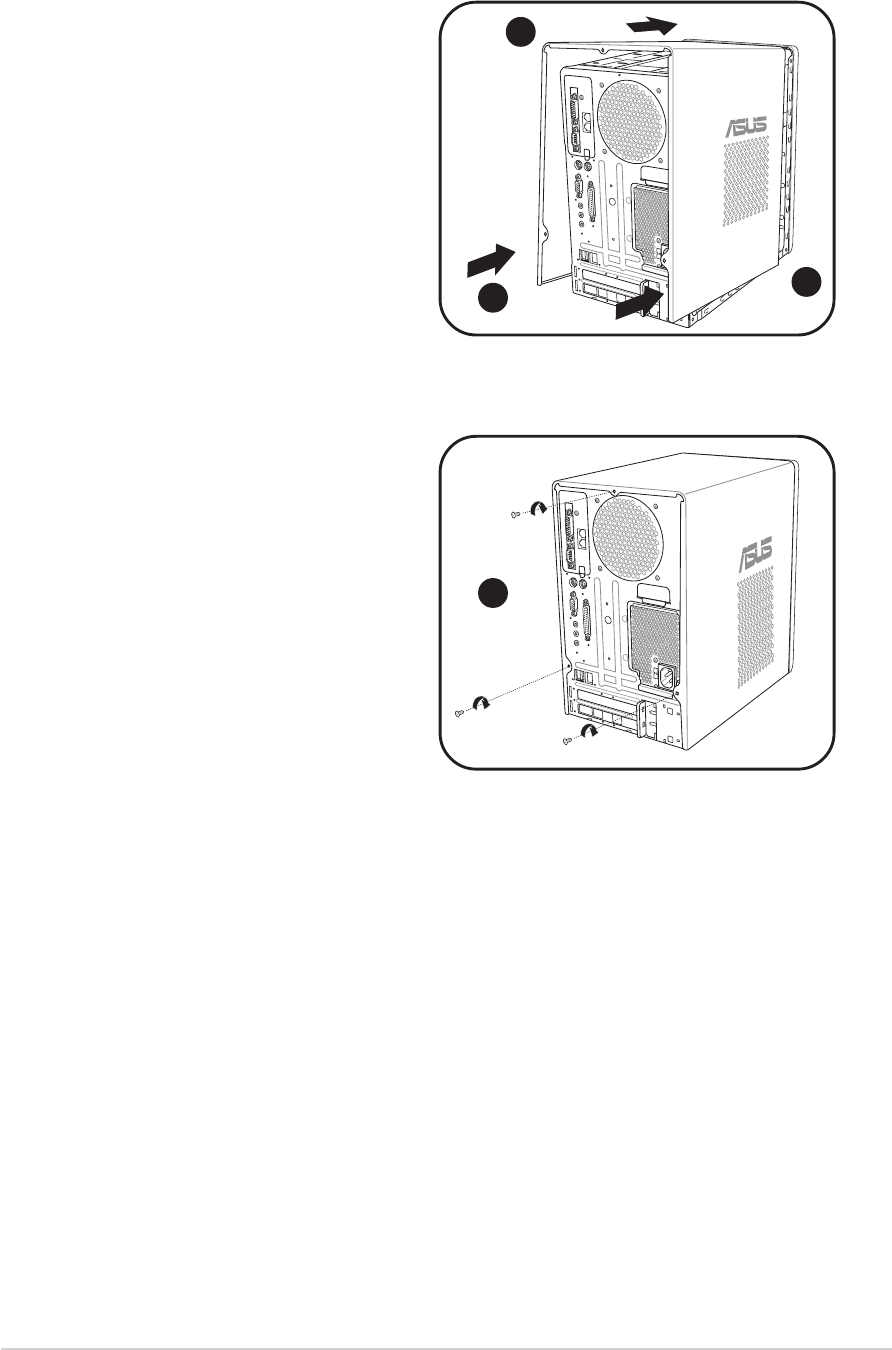 ASUS

ASUS